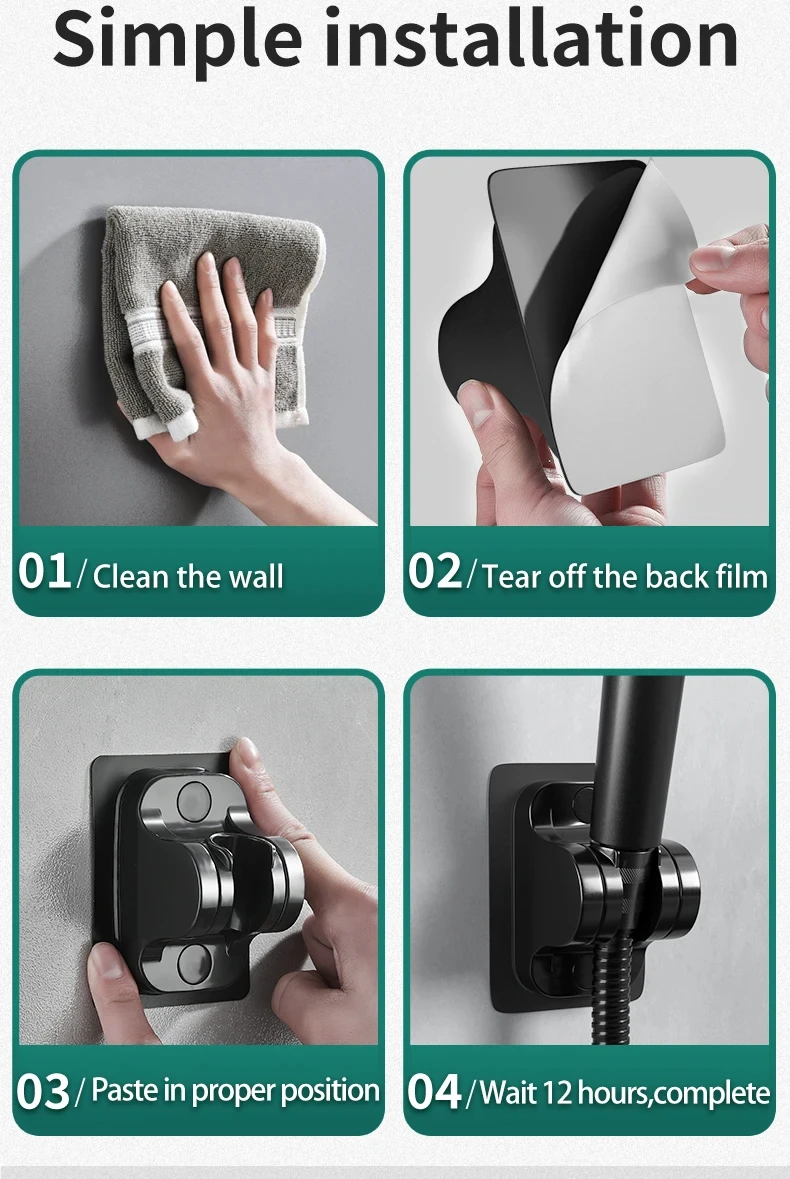 Simple installation

01 / Clean the wall

02 / Tear off the back film

03 / Paste in proper position

04 / Wait 12 hours,complete