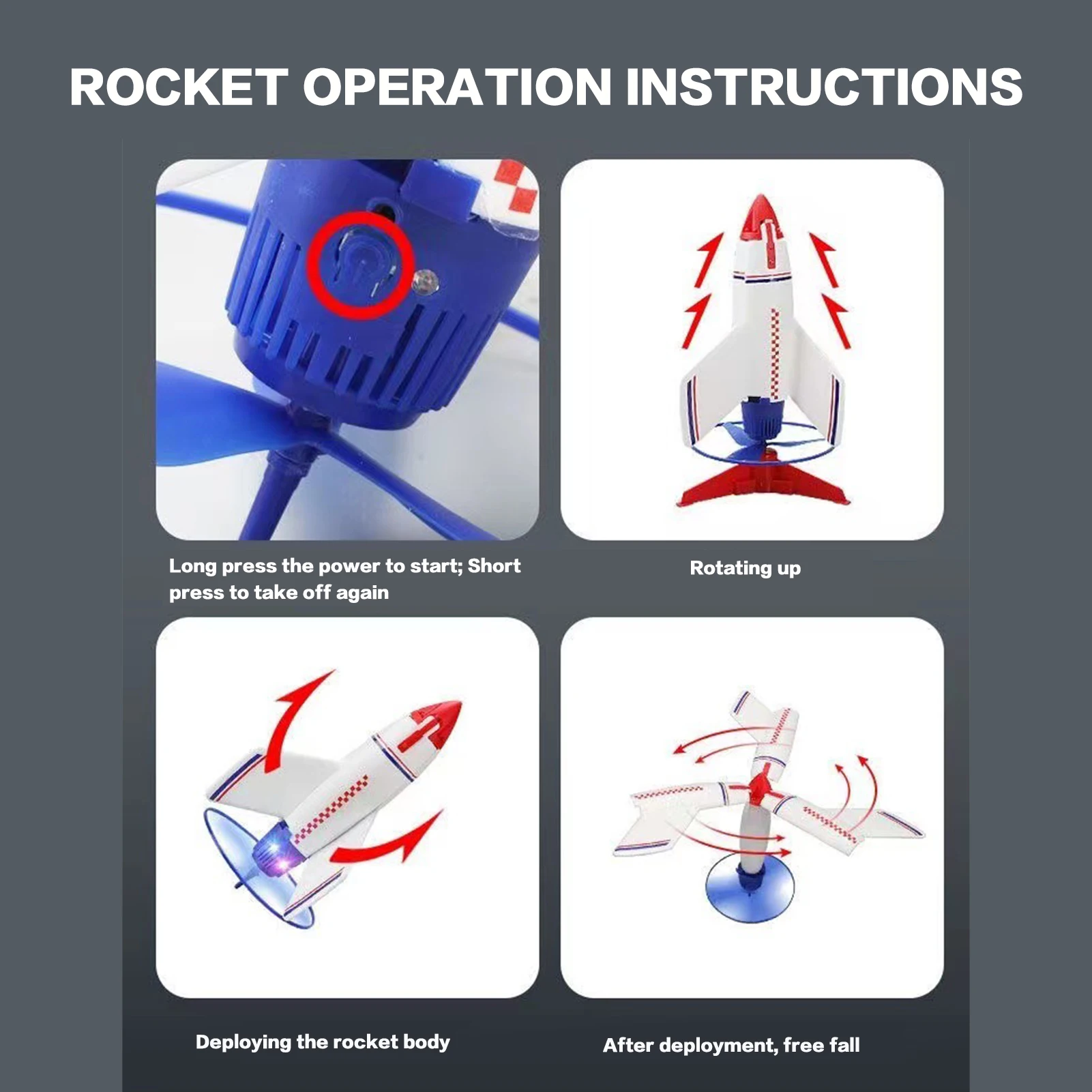 ROCKET OPERATION INSTRUCTIONS

Long press the power to start; Short press to take off again

Rotating up

Deploying the rocket body

After deployment, free fall