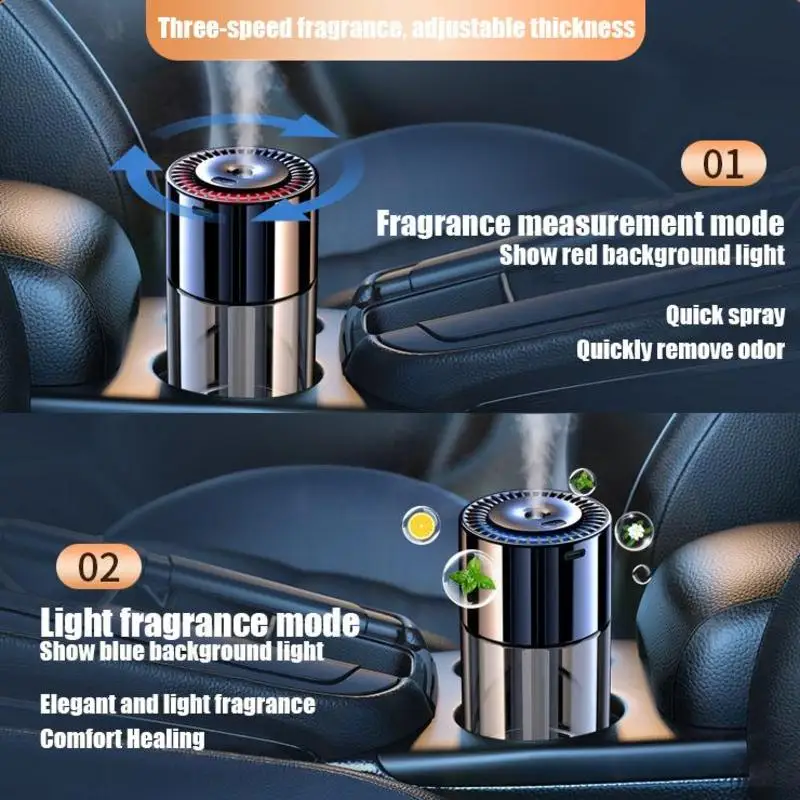 Three-speed fragrance, adjustable thickness

01

Fragrance measurement mode
Show red background light

Quick spray
Quickly remove odor

02

Light fragrance mode
Show blue background light

Elegant and light fragrance
Comfort Healing