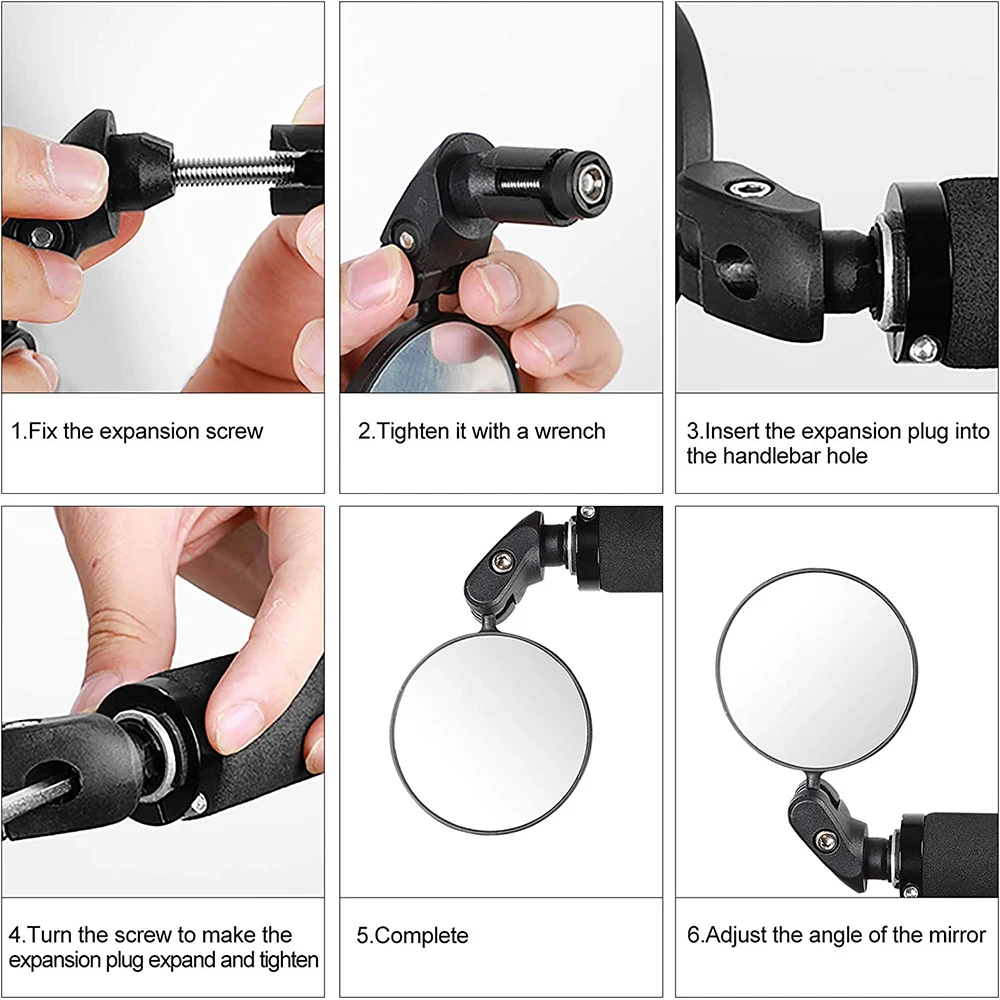 1.Fix the expansion screw

2.Tighten it with a wrench

3.Insert the expansion plug into the handlebar hole

4.Turn the screw to make the expansion plug expand and tighten

5.Complete

6.Adjust the angle of the mirror