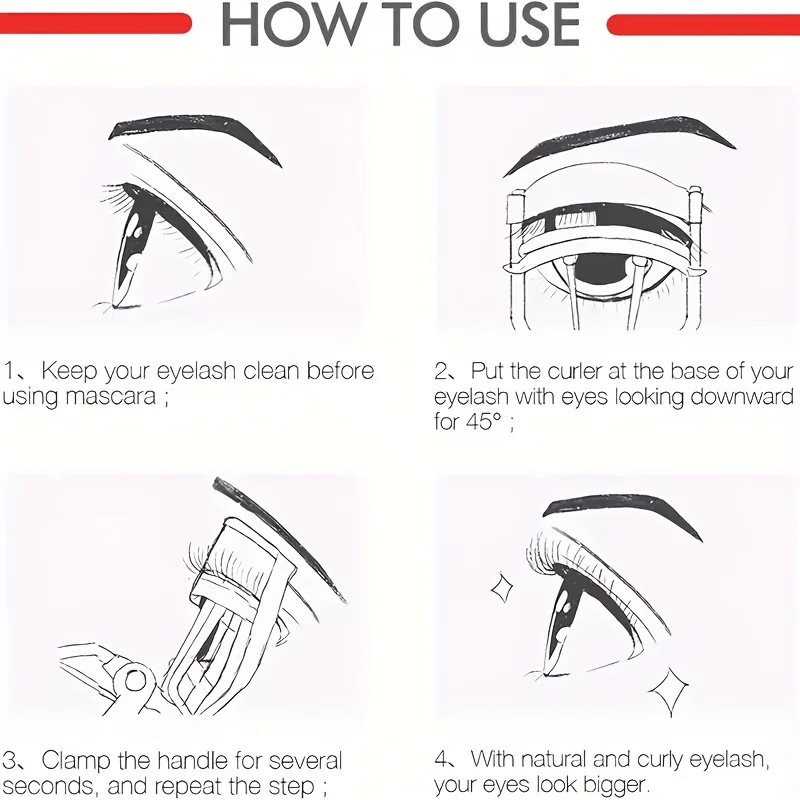 HOW TO USE

1、Keep your eyelash clean before using mascara ;

2、Put the curler at the base of your eyelash with eyes looking downward for 45° ;

3、Clamp the handle for several seconds, and repeat the step ;

4、With natural and curly eyelash, your eyes look bigger.