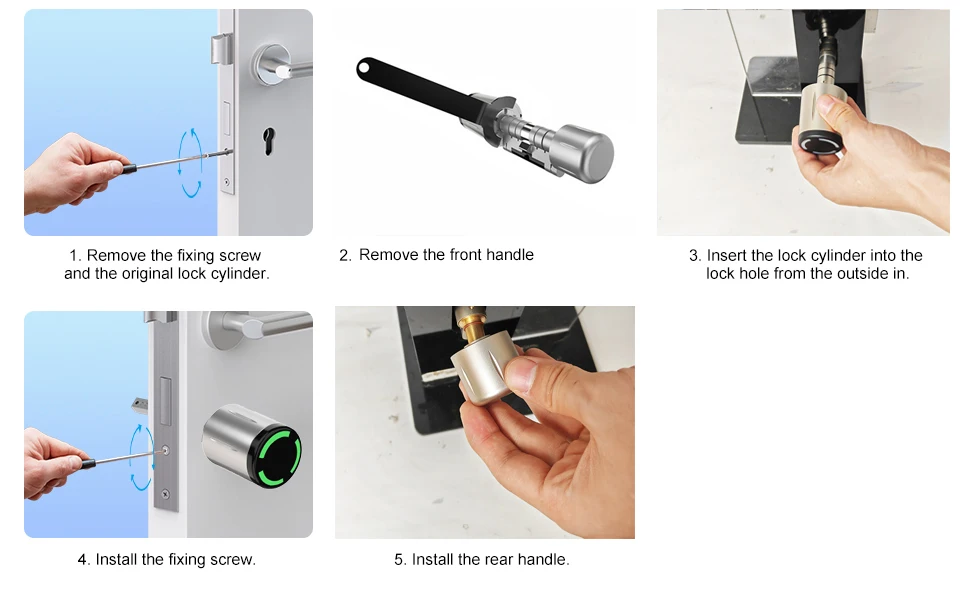 1. Remove the fixing screw and the original lock cylinder.

2. Remove the front handle

3. Insert the lock cylinder into the lock hole from the outside in.

4. Install the fixing screw.

5. Install the rear handle.