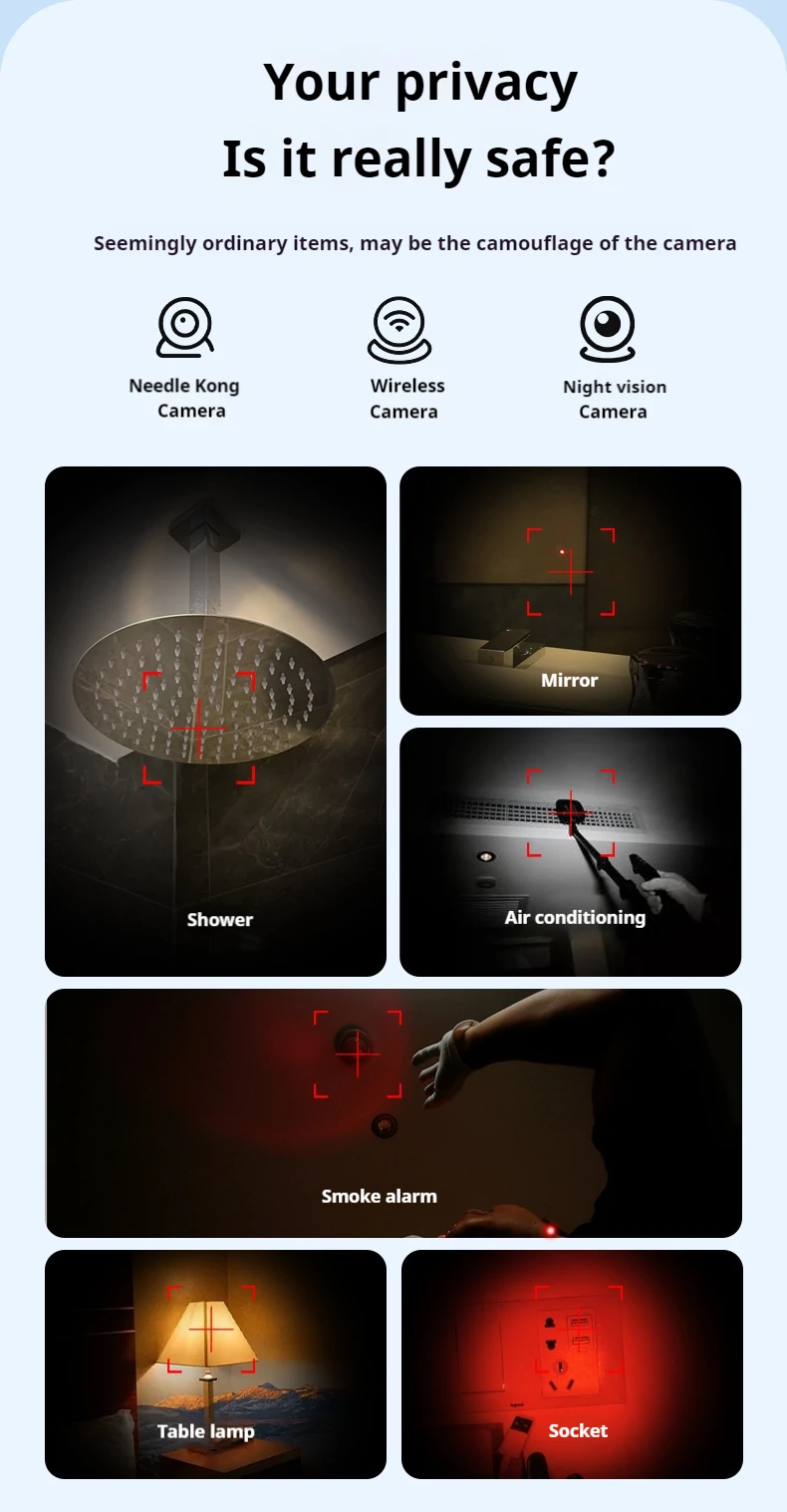 Your privacy
Is it really safe?

Seemingly ordinary items, may be the camouflage of the camera

Needle Kong Camera

Wireless Camera

Night vision Camera

Shower

Mirror

Air conditioning

Smoke alarm

Table lamp

Socket