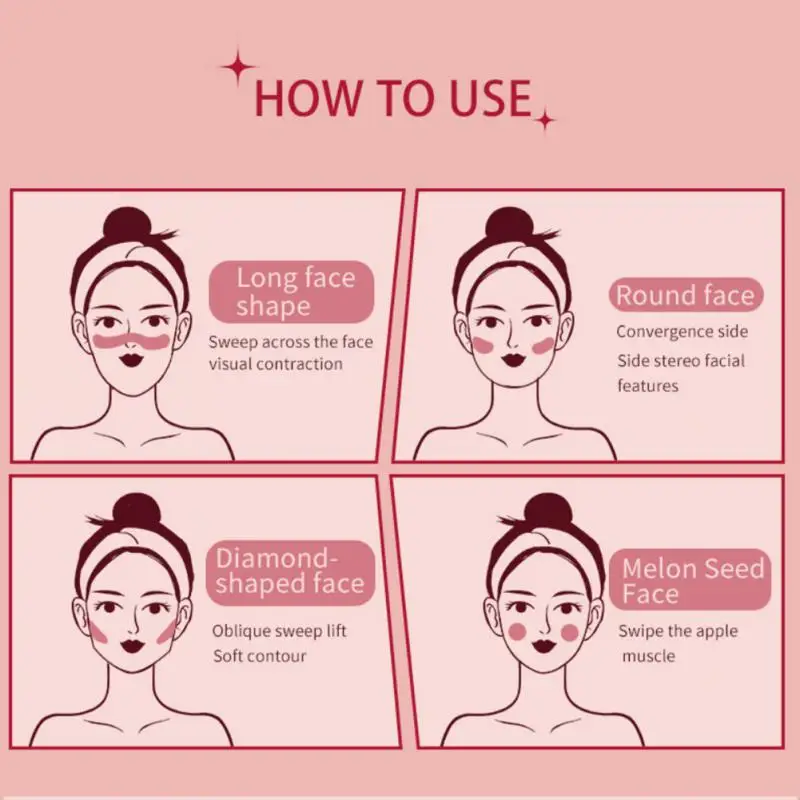 HOW TO USE

Long face shape
Sweep across the face visual contraction

Round face
Convergence side
Side stereo facial features

Diamond-shaped face
Oblique sweep lift
Soft contour

Melon Seed Face
Swipe the apple muscle