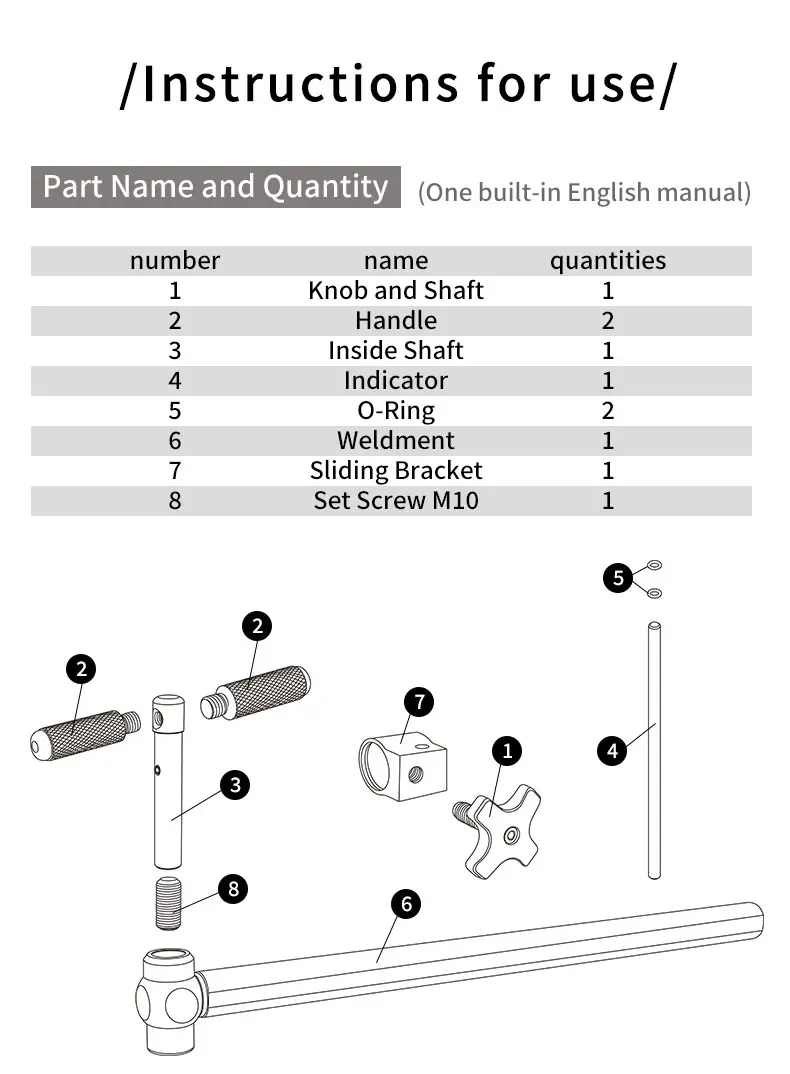 /Instructions for use/

Part Name and Quantity (One built-in English manual)

| number | name | quantities |
|---|---|---|
| 1 | Knob and Shaft | 1 |
| 2 | Handle | 2 |
| 3 | Inside Shaft | 1 |
| 4 | Indicator | 1 |
| 5 | O-Ring | 2 |
| 6 | Weldment | 1 |
| 7 | Sliding Bracket | 1 |
| 8 | Set Screw M10 | 1 |

5
2
2
7
1
4
3
8
6