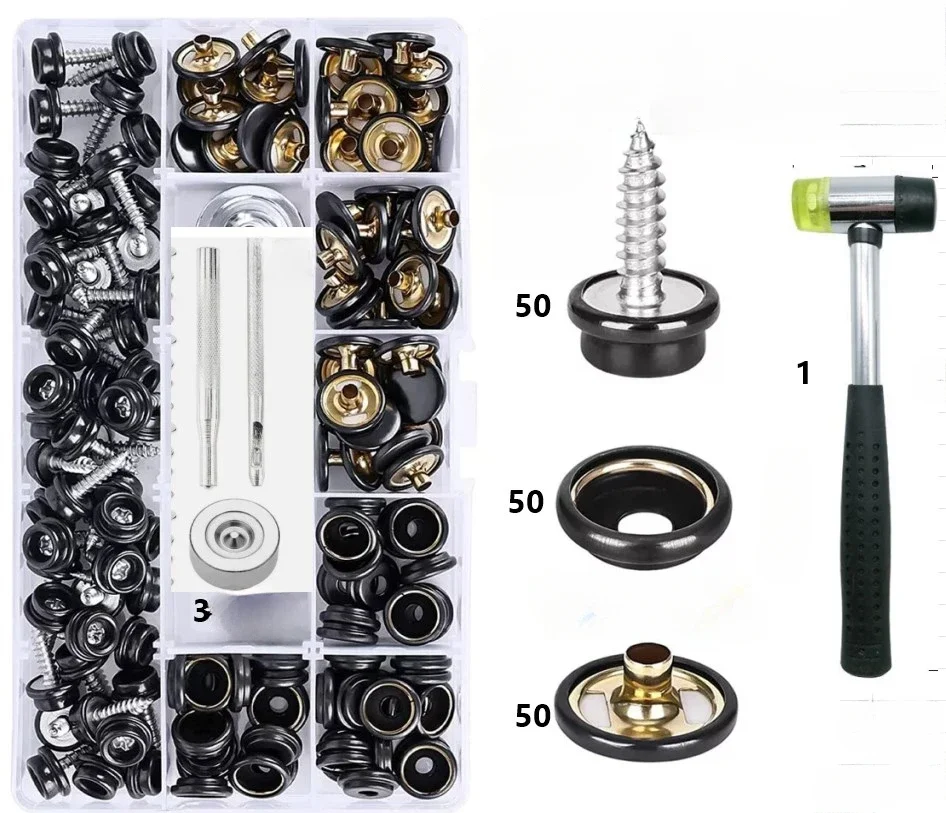 3

50

50

50

1