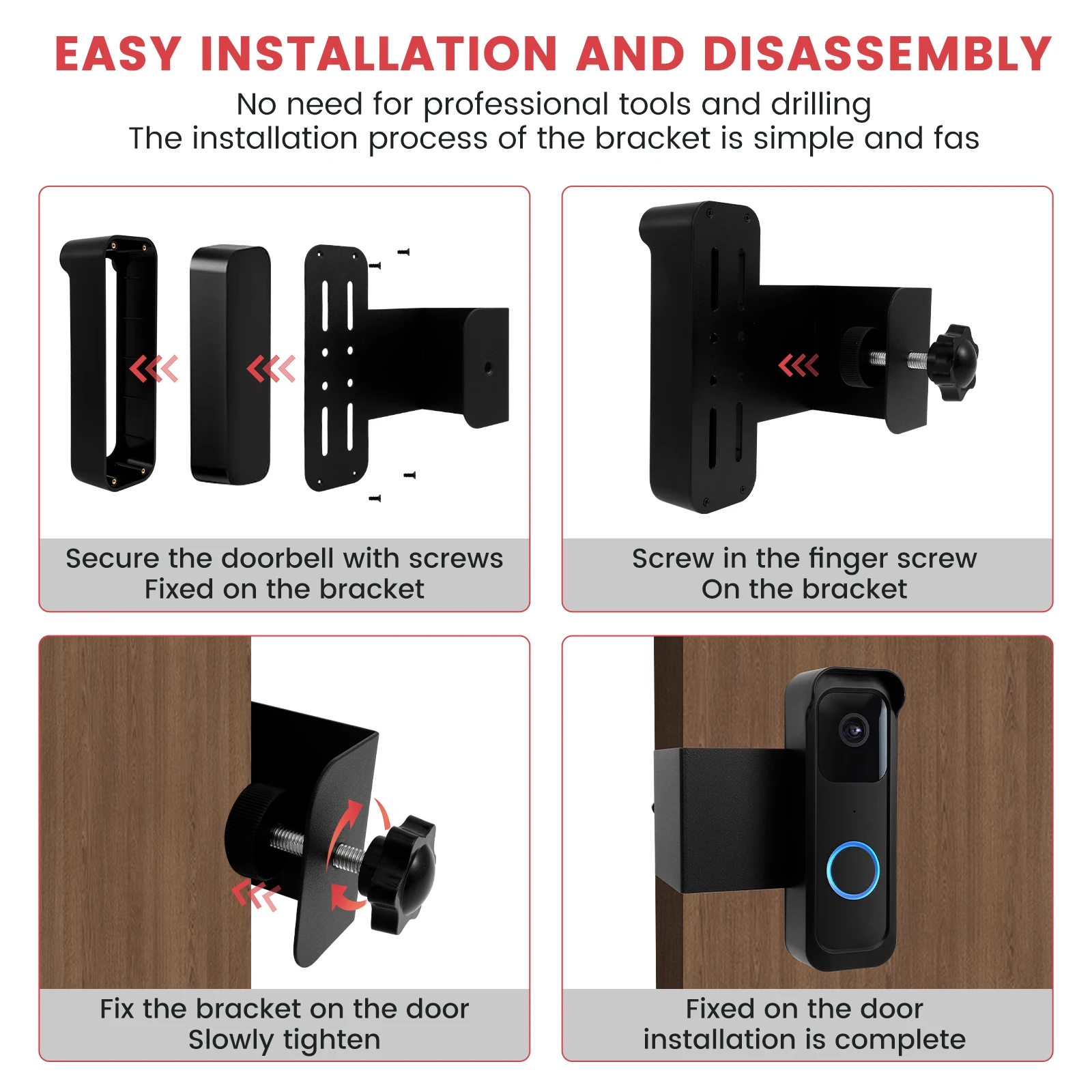 EASY INSTALLATION AND DISASSEMBLY

No need for professional tools and drilling
The installation process of the bracket is simple and fas

Secure the doorbell with screws
Fixed on the bracket

Screw in the finger screw
On the bracket

Fix the bracket on the door
Slowly tighten

Fixed on the door
installation is complete