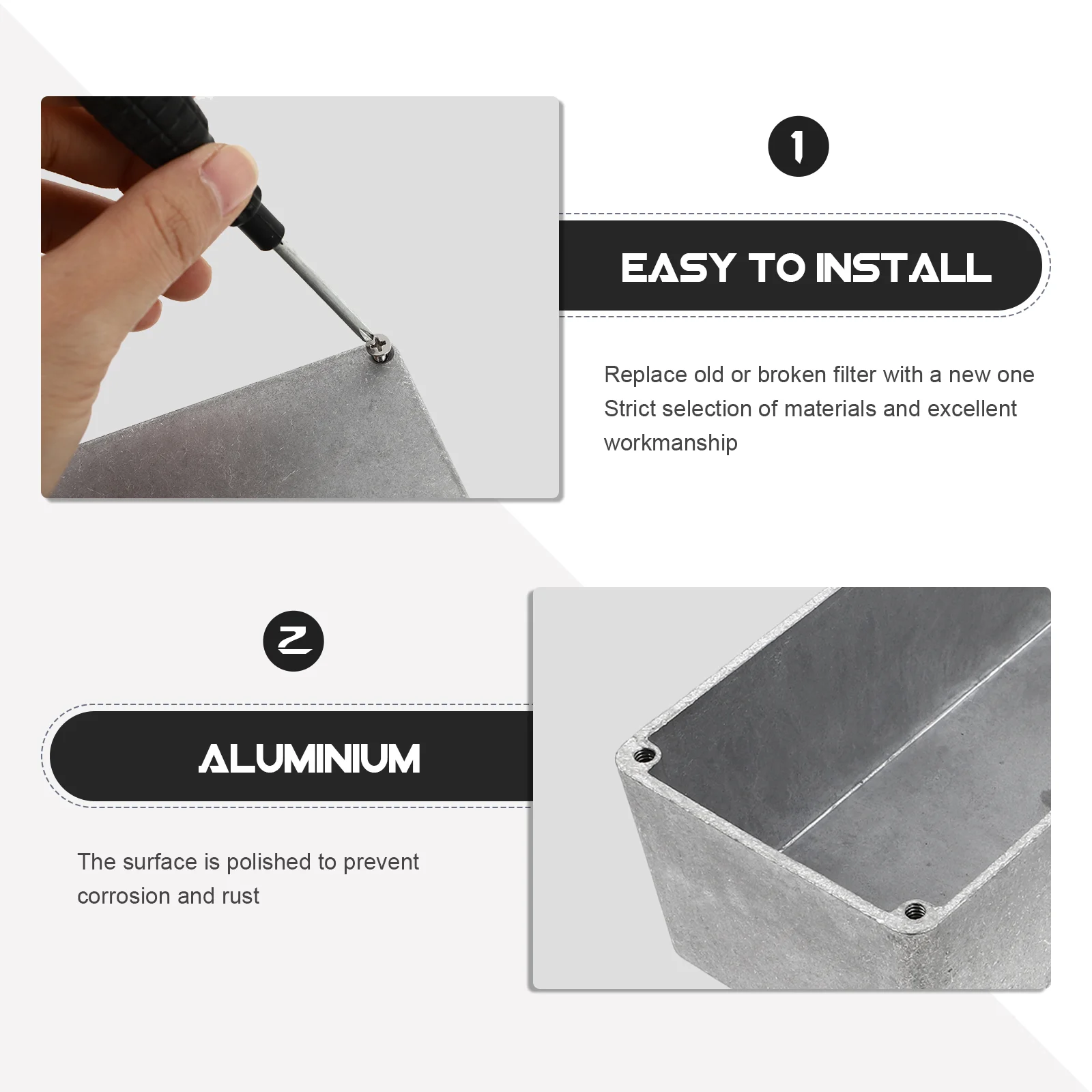 1

EASY TO INSTALL

Replace old or broken filter with a new one
Strict selection of materials and excellent workmanship

2

ALUMINIUM

The surface is polished to prevent corrosion and rust