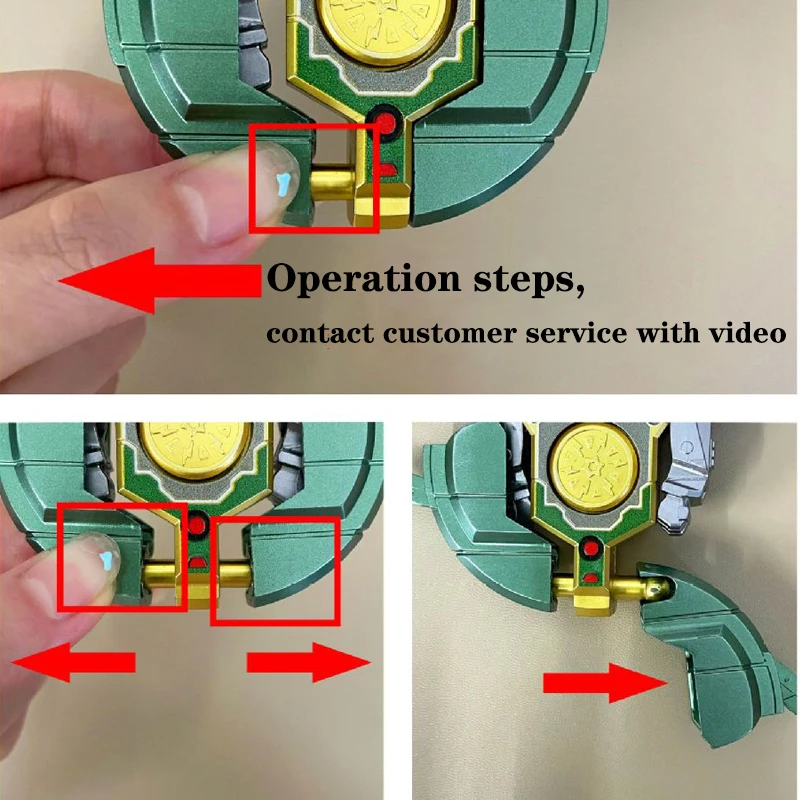 Operation steps,
contact customer service with video