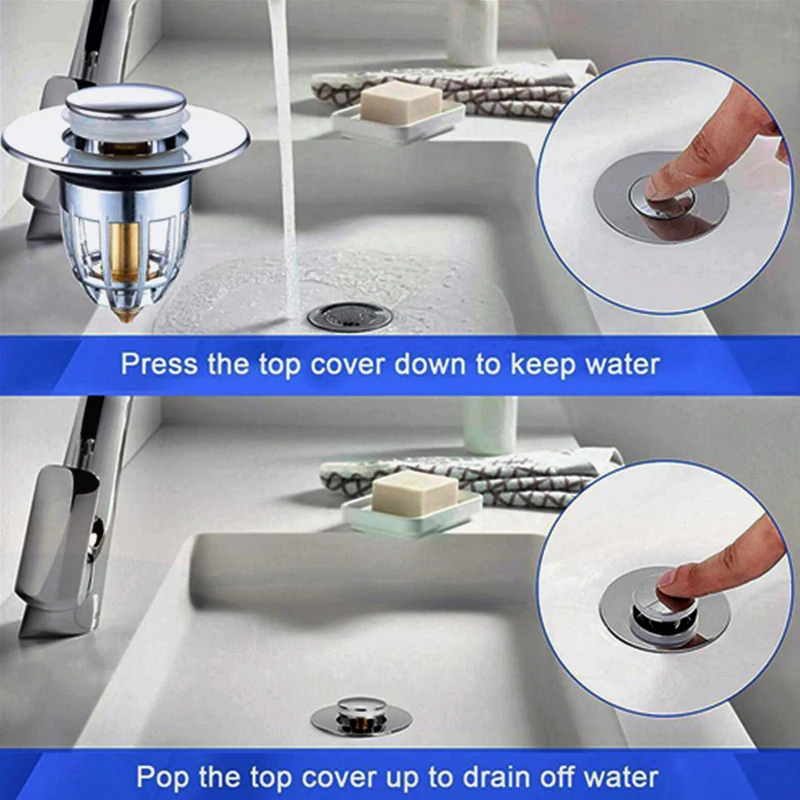 Press the top cover down to keep water

Pop the top cover up to drain off water