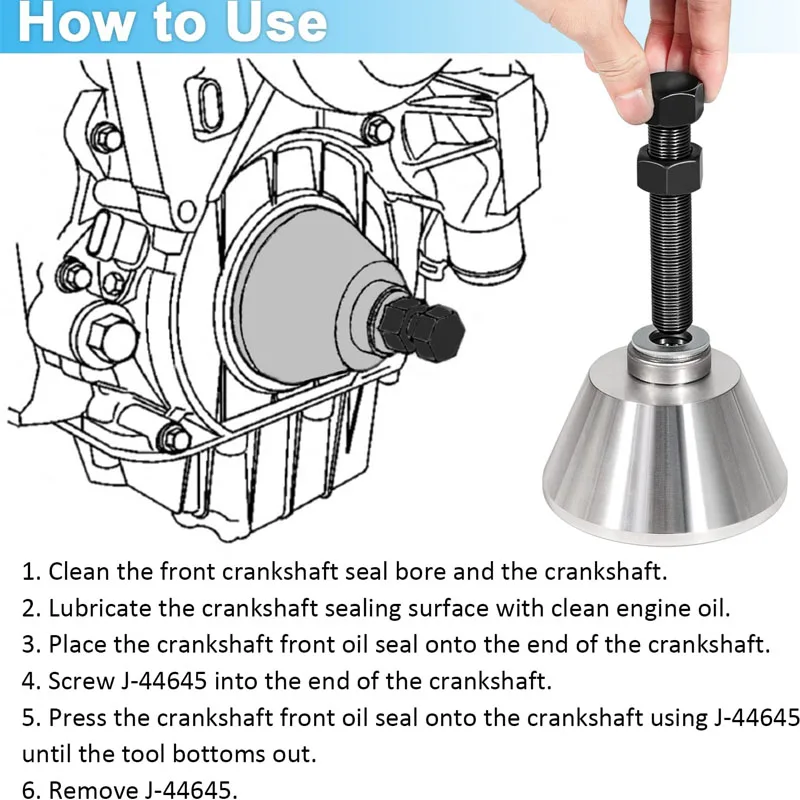 How to Use

1. Clean the front crankshaft seal bore and the crankshaft.
2. Lubricate the crankshaft sealing surface with clean engine oil.
3. Place the crankshaft front oil seal onto the end of the crankshaft.
4. Screw J-44645 into the end of the crankshaft.
5. Press the crankshaft front oil seal onto the crankshaft using J-44645 until the tool bottoms out.
6. Remove J-44645.