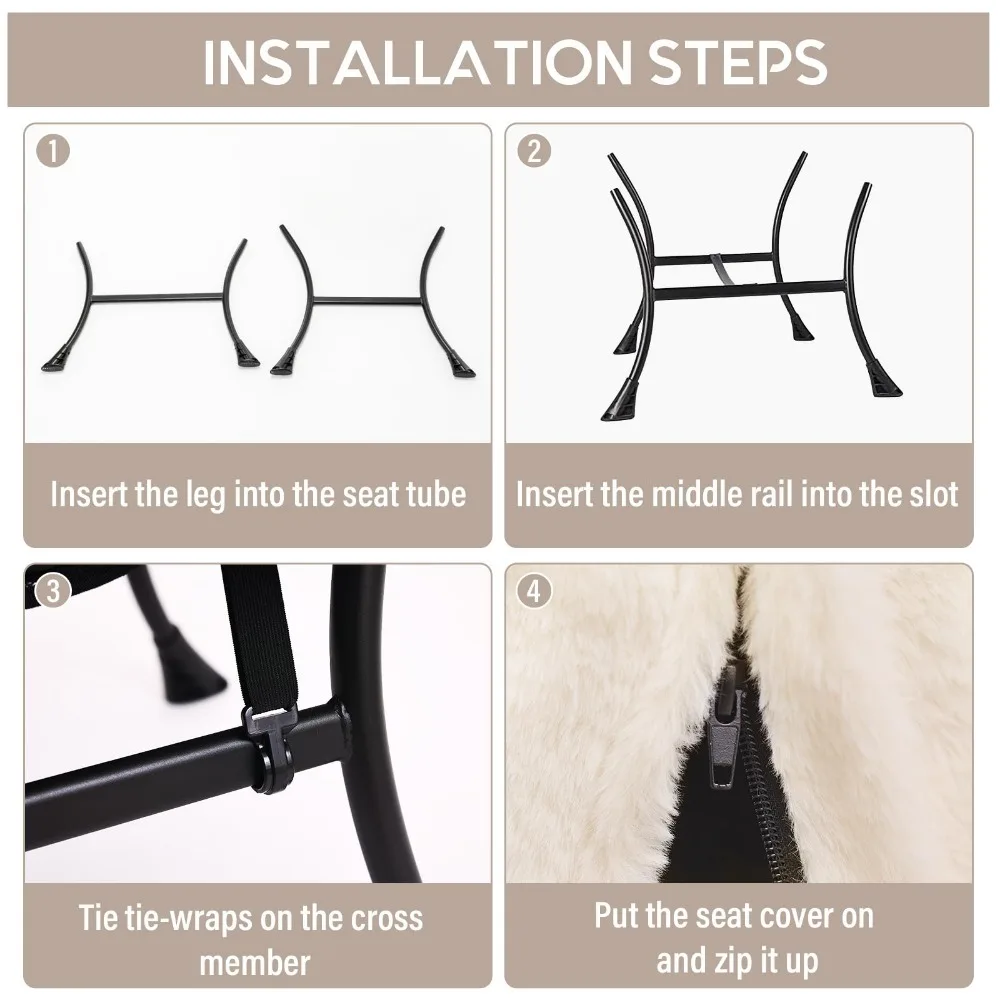 INSTALLATION STEPS

1

Insert the leg into the seat tube

2

Insert the middle rail into the slot

3

Tie tie-wraps on the cross member

4

Put the seat cover on and zip it up