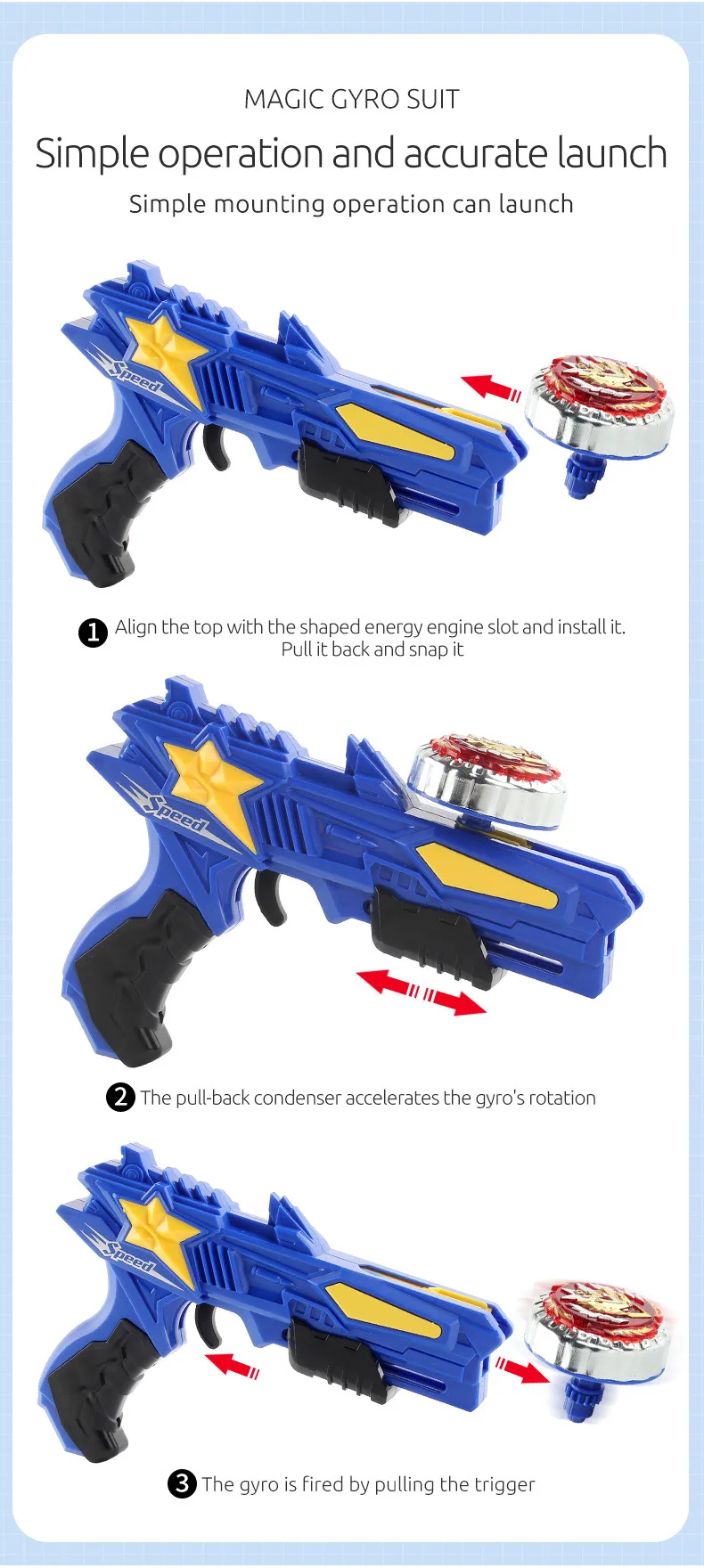 MAGIC GYRO SUIT

Simple operation and accurate launch

Simple mounting operation can launch

Speed

1 Align the top with the shaped energy engine slot and install it. Pull it back and snap it

Speed

2 The pull-back condenser accelerates the gyro's rotation

Speed

3 The gyro is fired by pulling the trigger