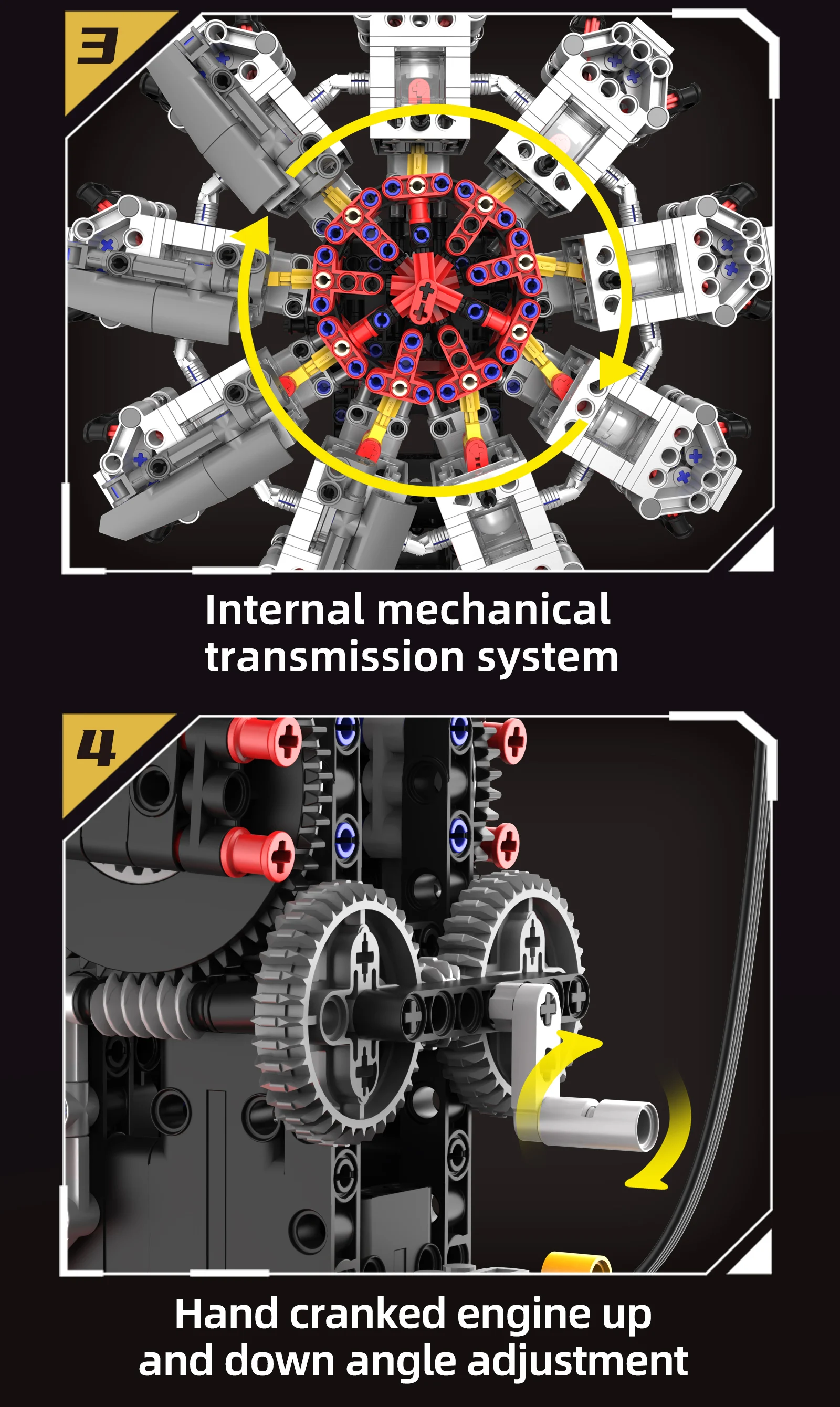 3

Internal mechanical transmission system

4

Hand cranked engine up and down angle adjustment