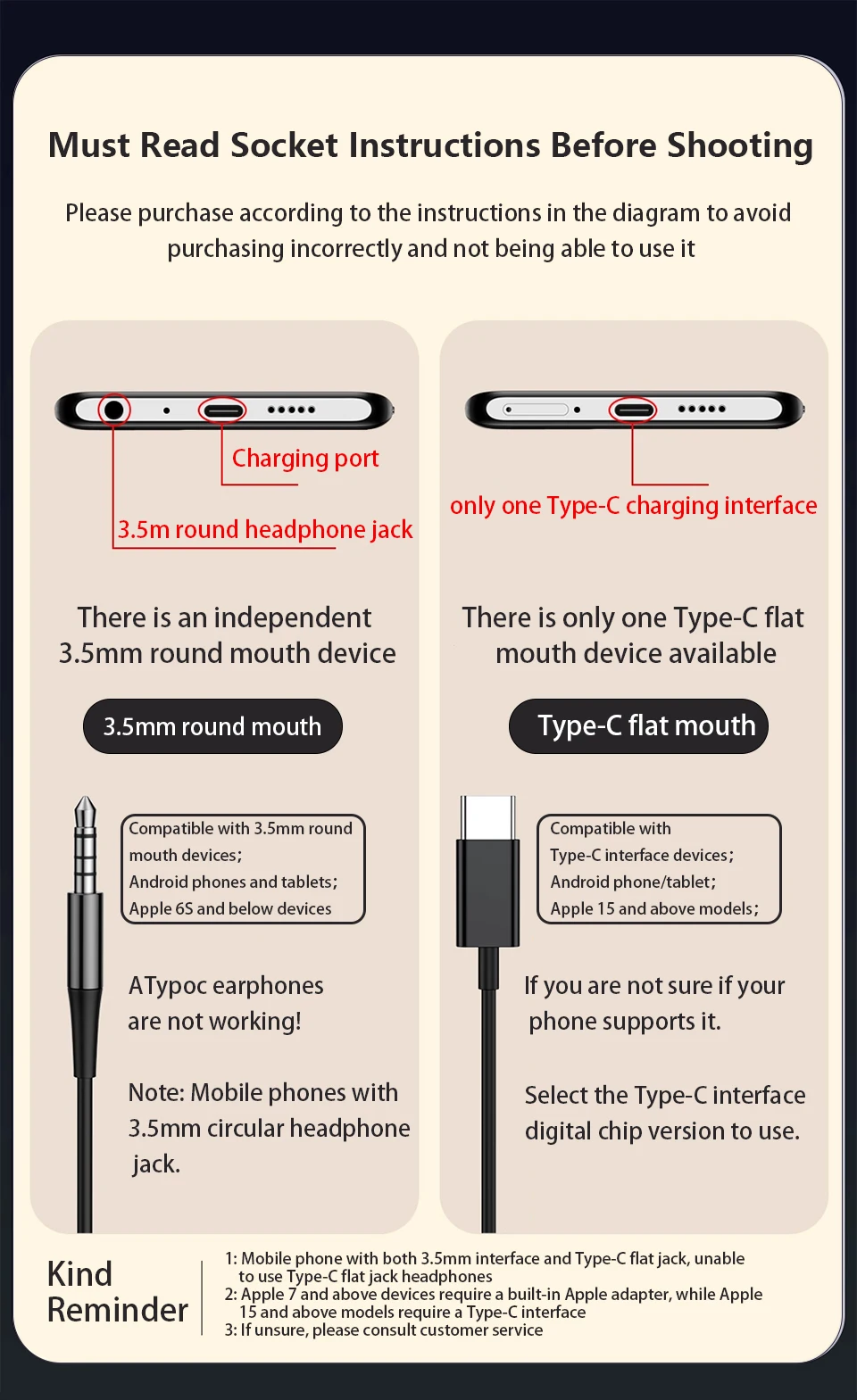 Must Read Socket Instructions Before Shooting

Please purchase according to the instructions in the diagram to avoid purchasing incorrectly and not being able to use it

Charging port

3.5m round headphone jack

There is an independent 3.5mm round mouth device

3.5mm round mouth

Compatible with 3.5mm round mouth devices;
Android phones and tablets;
Apple 6S and below devices

ATypoc earphones are not working!

Note: Mobile phones with 3.5mm circular headphone jack.

only one Type-C charging interface

There is only one Type-C flat mouth device available

Type-C flat mouth

Compatible with
Type-C interface devices;
Android phone/tablet;
Apple 15 and above models;

If you are not sure if your phone supports it.

Select the Type-C interface digital chip version to use.

Kind Reminder

1: Mobile phone with both 3.5mm interface and Type-C flat jack, unable to use Type-C flat jack headphones
2: Apple 7 and above devices require a built-in Apple adapter, while Apple 15 and above models require a Type-C interface
3: If unsure, please consult customer service