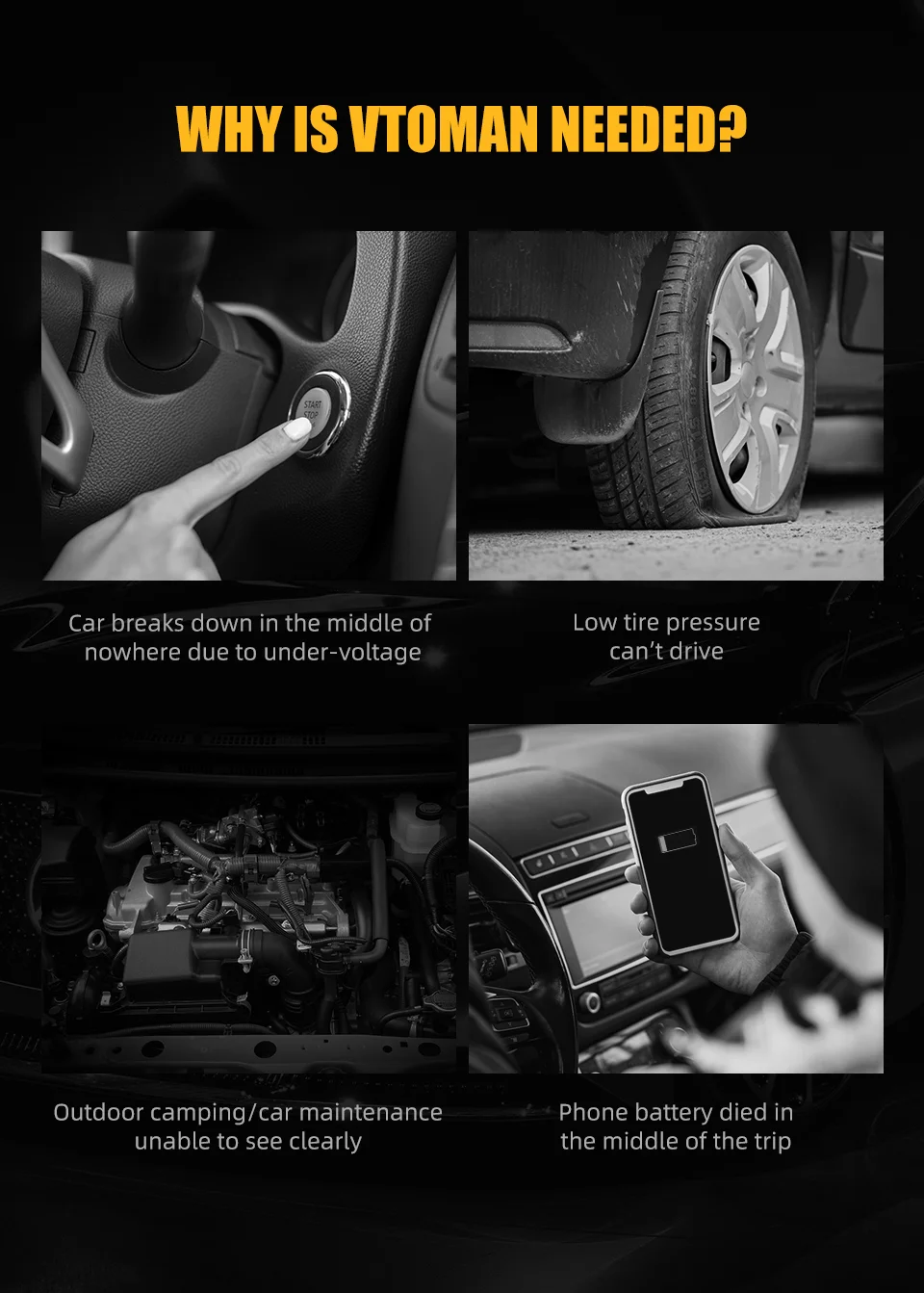 WHY IS VTOMAN NEEDED?

START STOP

Car breaks down in the middle of nowhere due to under-voltage

Low tire pressure can't drive

Outdoor camping/car maintenance unable to see clearly

Phone battery died in the middle of the trip