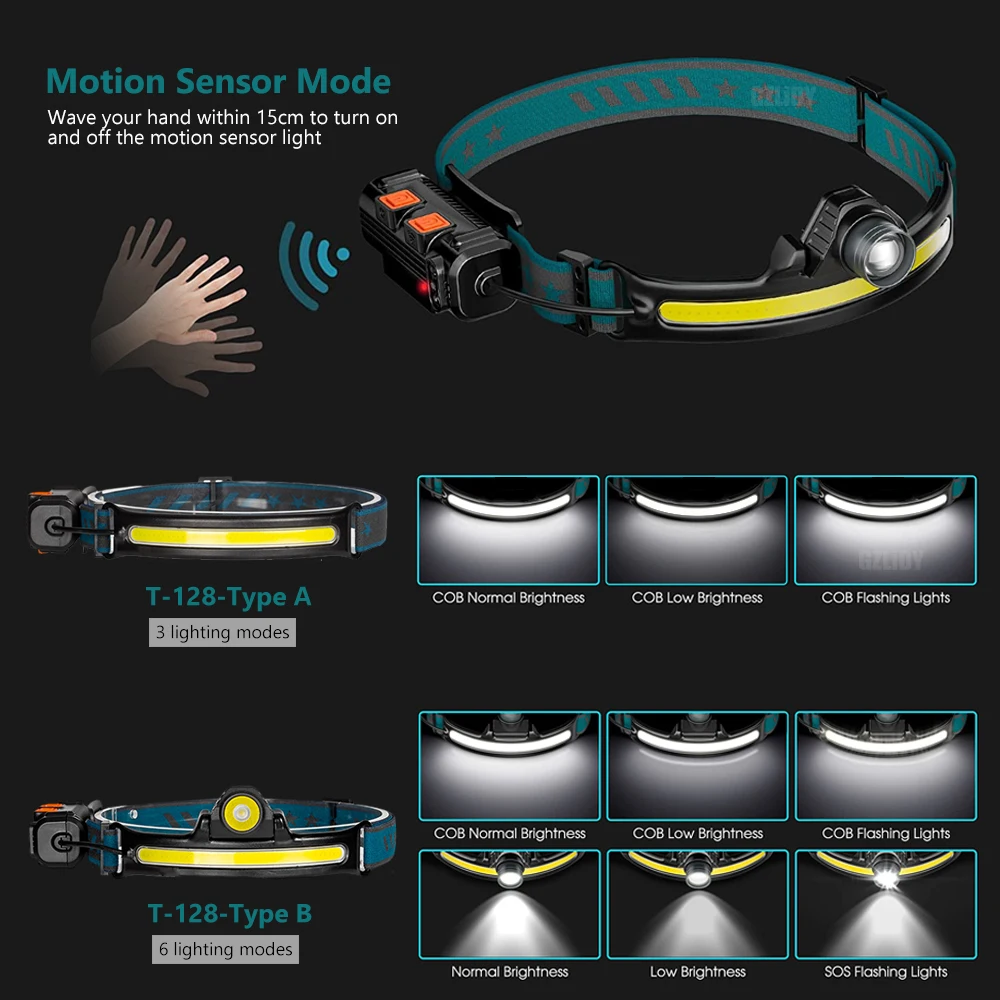 Motion Sensor Mode

Wave your hand within 15cm to turn on and off the motion sensor light

GZLIDY

T-128-Type A

3 lighting modes

COB Normal Brightness

COB Low Brightness

COB Flashing Lights

GZLIDY

T-128-Type B

6 lighting modes

COB Normal Brightness

COB Low Brightness

COB Flashing Lights

Normal Brightness

Low Brightness

SOS Flashing Lights