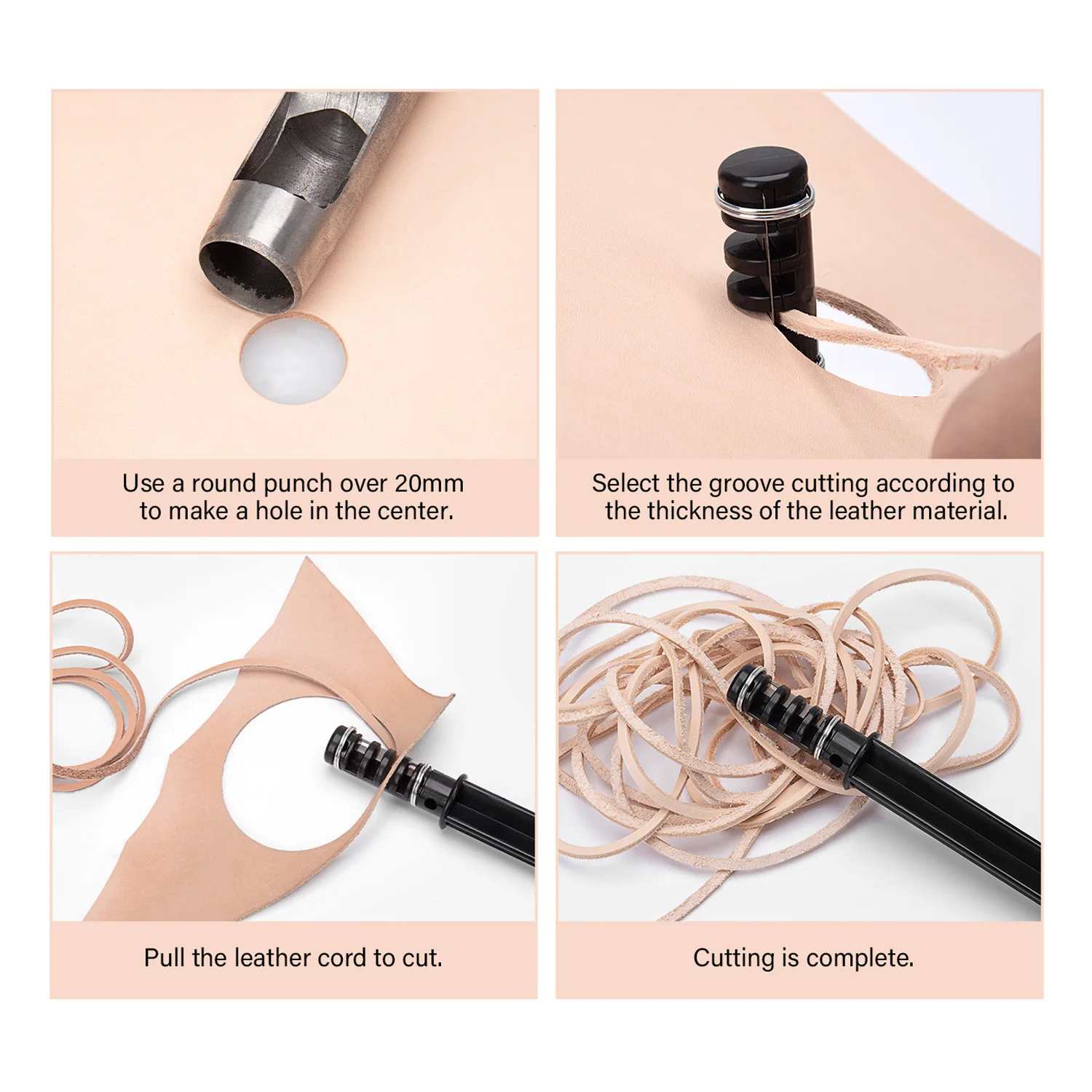 Use a round punch over 20mm to make a hole in the center.

Select the groove cutting according to the thickness of the leather material.

Pull the leather cord to cut.

Cutting is complete.