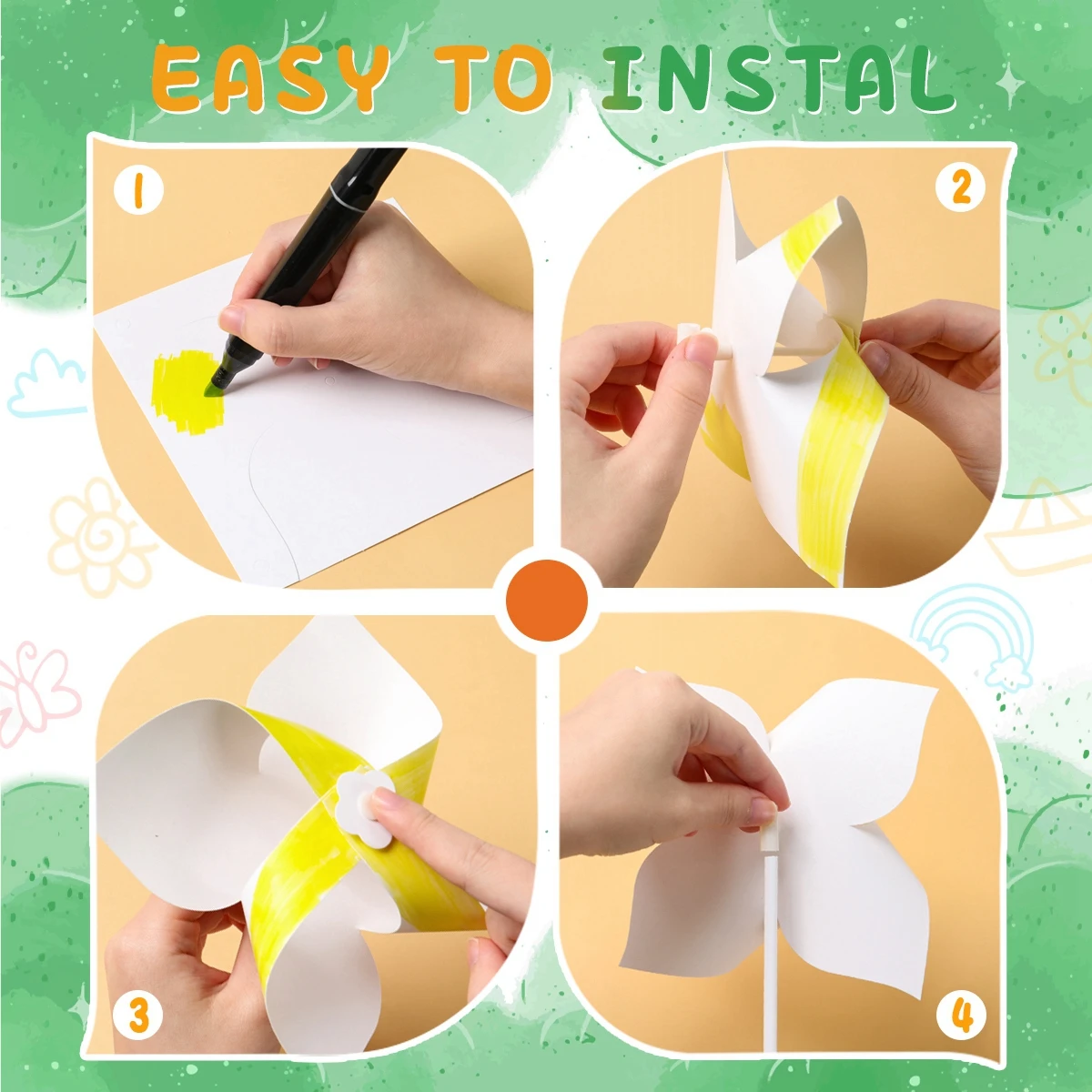 EASY TO INSTAL

1

2

3

4