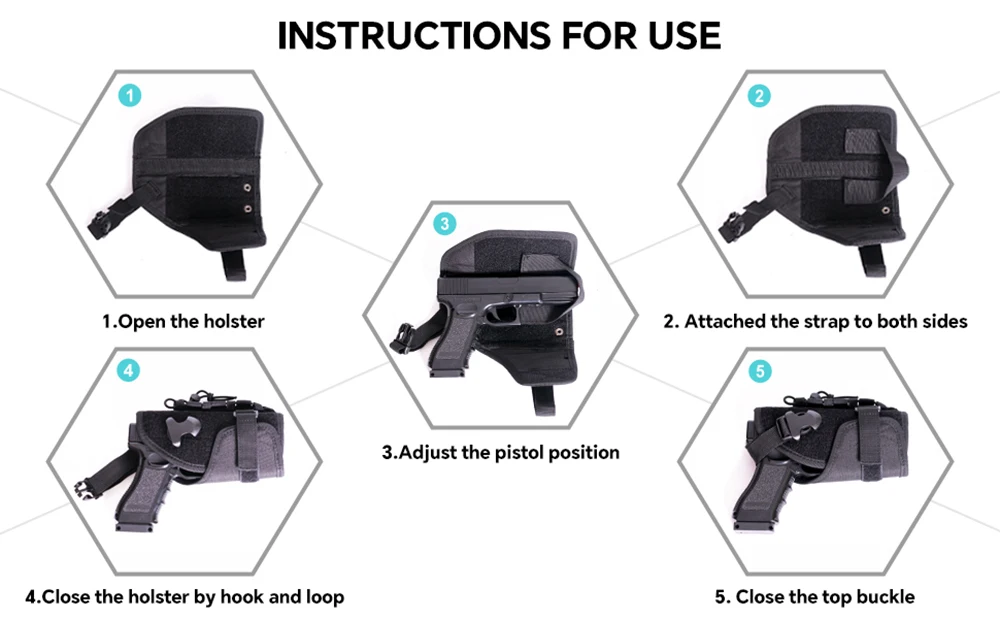 INSTRUCTIONS FOR USE

1

1.Open the holster

2

2. Attached the strap to both sides

3

3.Adjust the pistol position

4

4.Close the holster by hook and loop

5

5. Close the top buckle