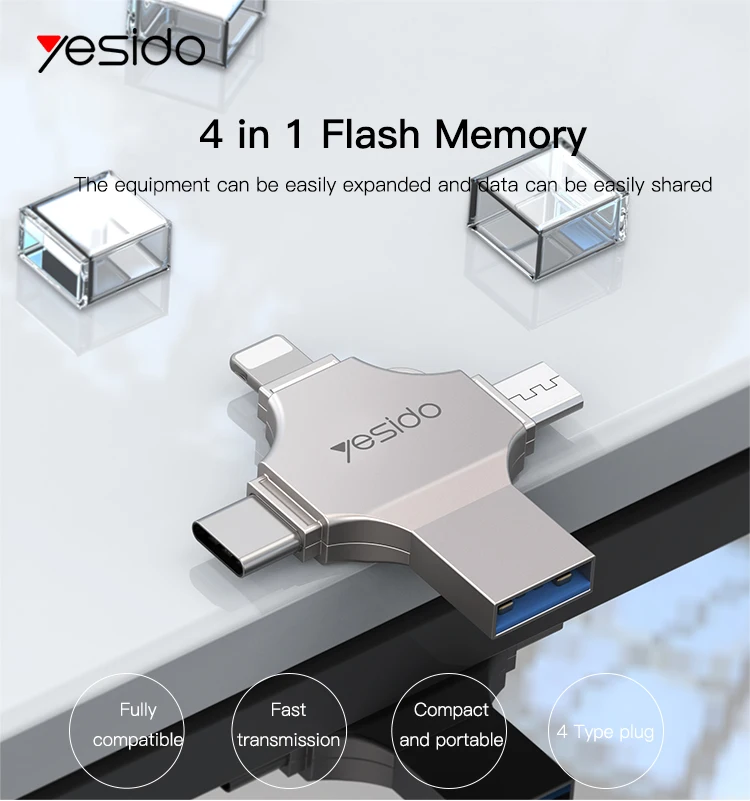 yesido

4 in 1 Flash Memory

The equipment can be easily expanded and data can be easily shared

yesido

Fully compatible

Fast transmission

Compact and portable

4 Type plug