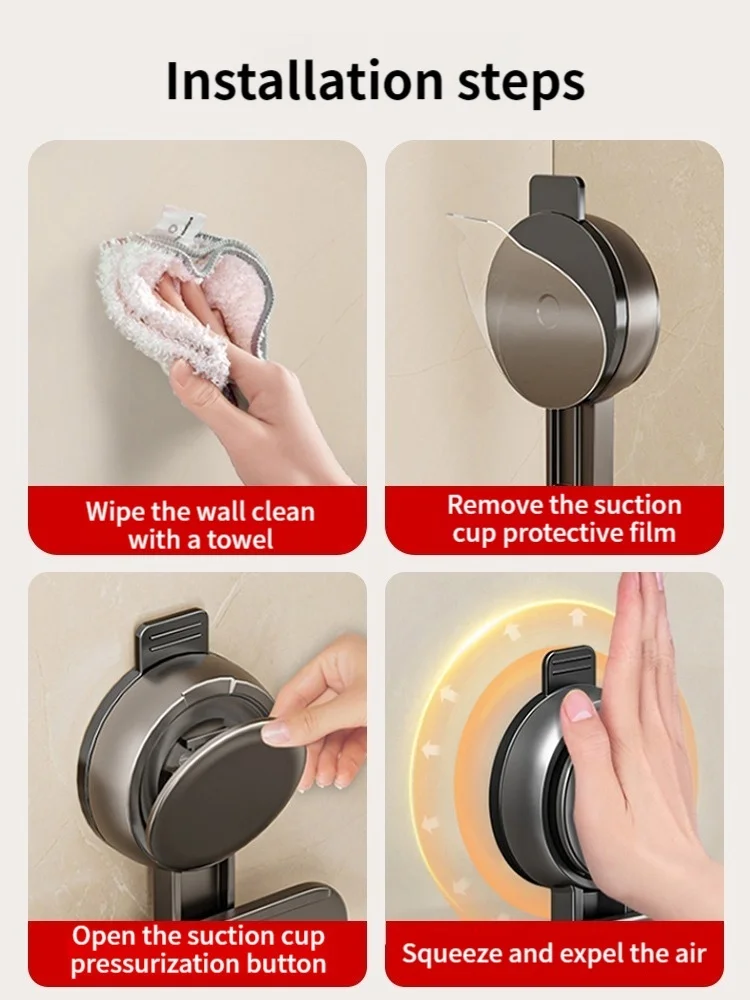 Installation steps

Wipe the wall clean with a towel

Remove the suction cup protective film

Open the suction cup pressurization button

Squeeze and expel the air