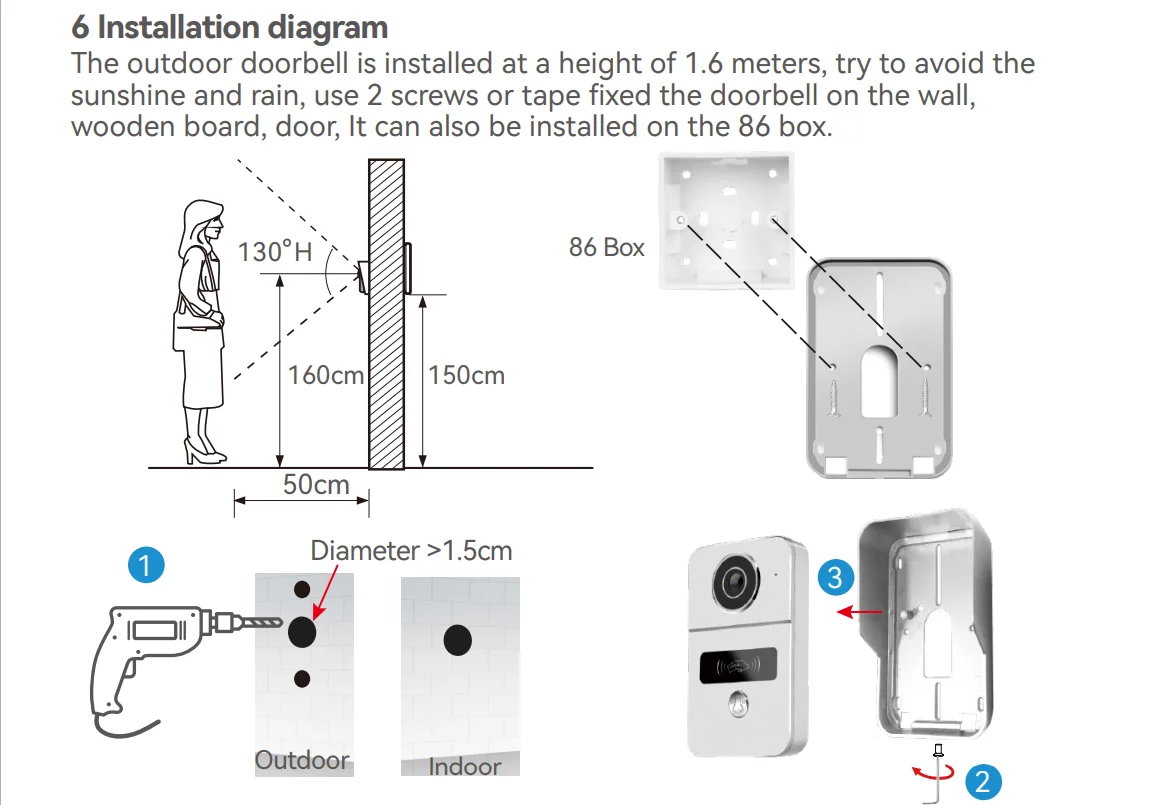 6 Installation diagram
The outdoor doorbell is installed at a height of 1.6 meters, try to avoid the sunshine and rain, use 2 screws or tape fixed the doorbell on the wall, wooden board, door, It can also be installed on the 86 box.

130°H
160cm
150cm
50cm

86 Box

1
Diameter >1.5cm
Outdoor
Indoor

3
2