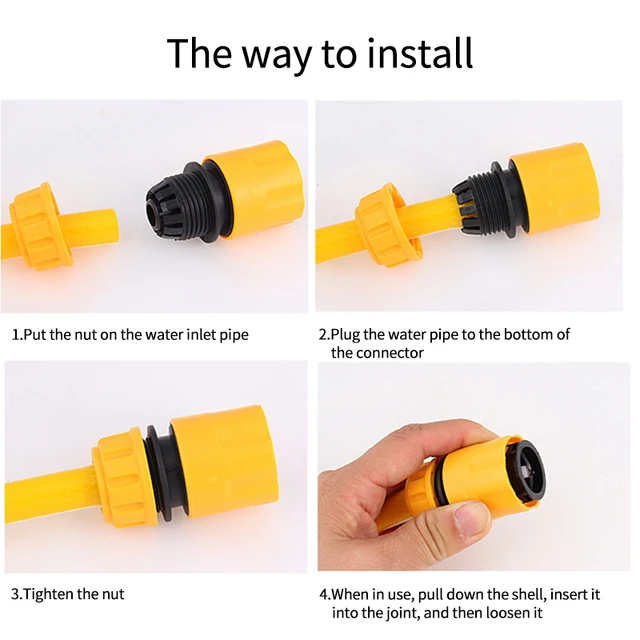 The way to install

1.Put the nut on the water inlet pipe

2.Plug the water pipe to the bottom of the connector

3.Tighten the nut

4.When in use, pull down the shell, insert it into the joint, and then loosen it