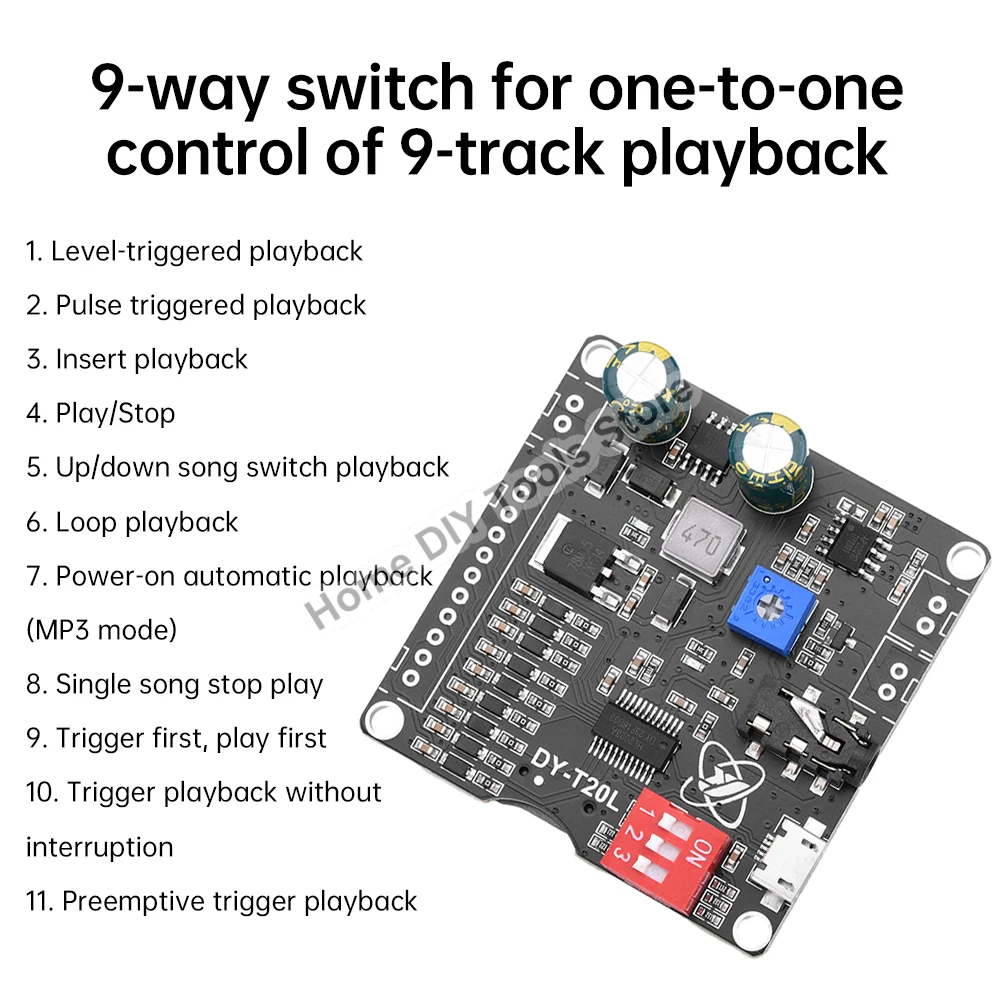 9-way switch for one-to-one control of 9-track playback

1. Level-triggered playback
2. Pulse triggered playback
3. Insert playback
4. Play/Stop
5. Up/down song switch playback
6. Loop playback
7. Power-on automatic playback (MP3 mode)
8. Single song stop play
9. Trigger first, play first
10. Trigger playback without interruption
11. Preemptive trigger playback

Home DIY Tools Store

470

DY-T20L

1 2 3 ON