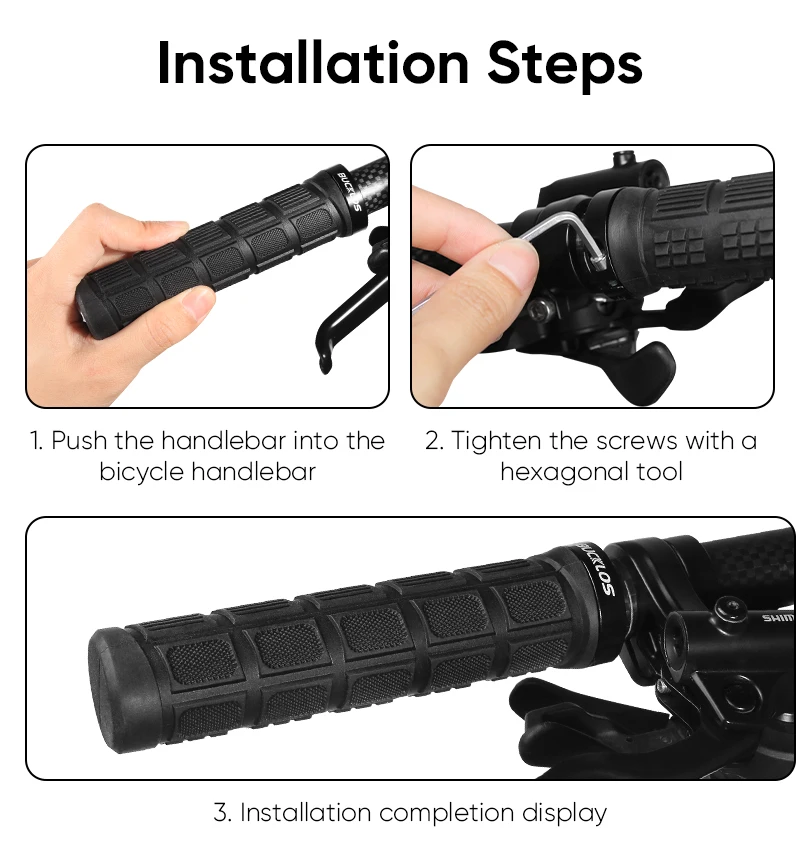 Installation Steps

BUCKLOS

1. Push the handlebar into the bicycle handlebar

2. Tighten the screws with a hexagonal tool

BUCKLOS

SHIM

3. Installation completion display