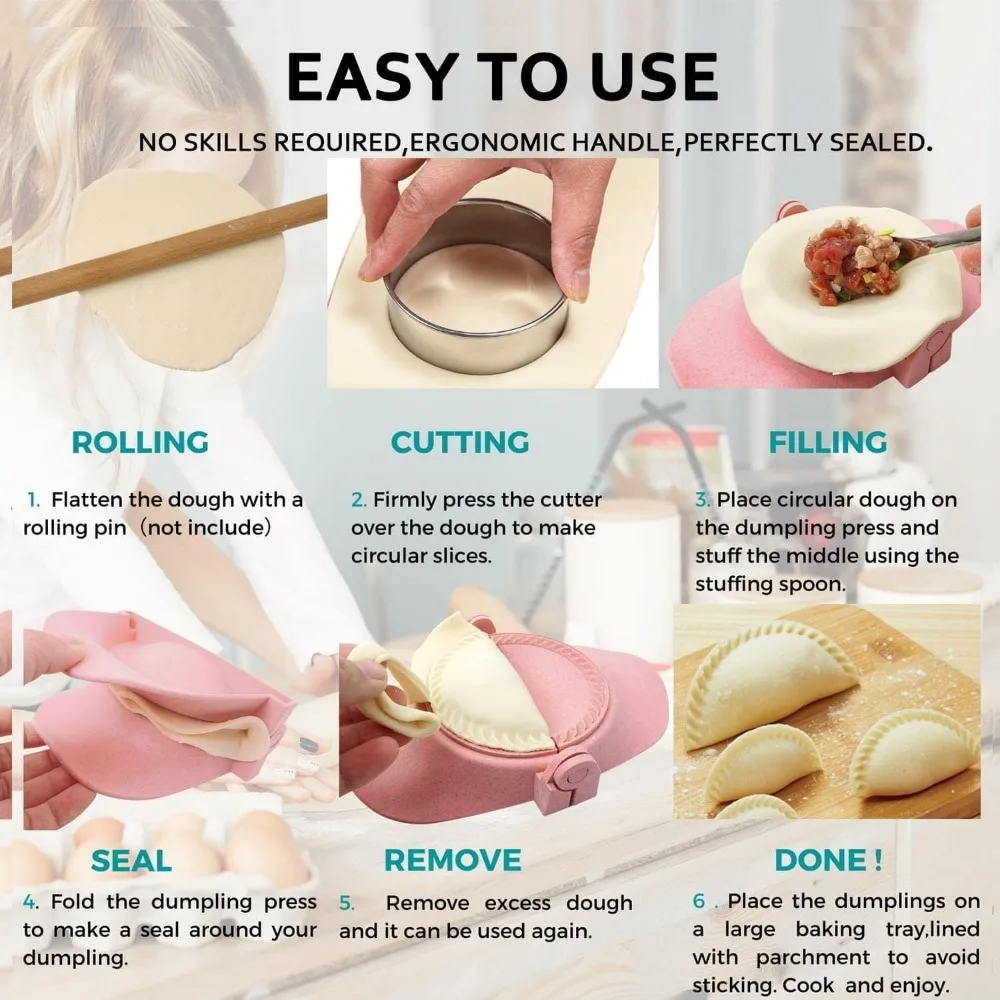 EASY TO USE

NO SKILLS REQUIRED,ERGONOMIC HANDLE,PERFECTLY SEALED.

ROLLING

1. Flatten the dough with a rolling pin（not include）

CUTTING

2. Firmly press the cutter over the dough to make circular slices.

FILLING

3. Place circular dough on the dumpling press and stuff the middle using the stuffing spoon.

SEAL

4. Fold the dumpling press to make a seal around your dumpling.

REMOVE

5. Remove excess dough and it can be used again.

DONE !

6 . Place the dumplings on a large baking tray,lined with parchment to avoid sticking. Cook and enjoy.