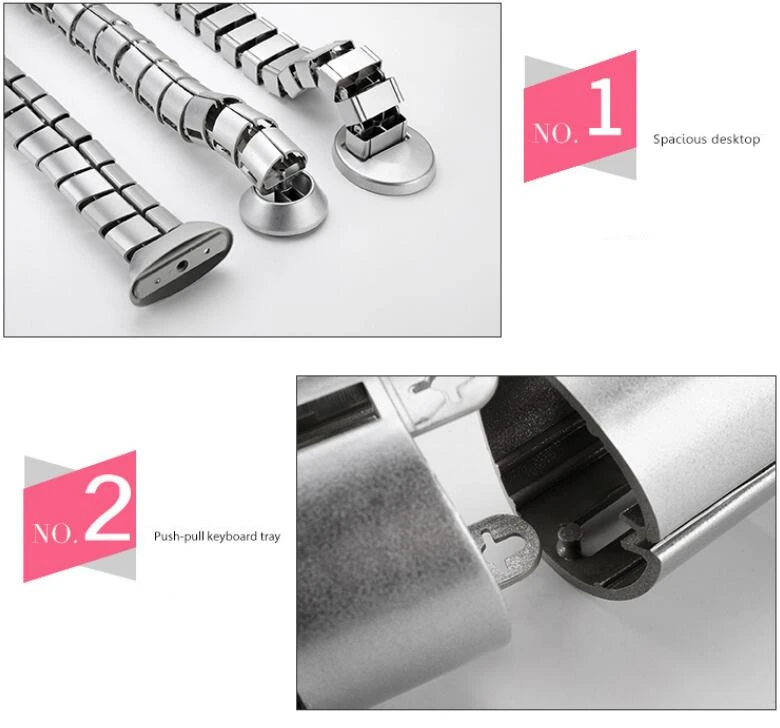 NO. 1

Spacious desktop

NO. 2

Push-pull keyboard tray