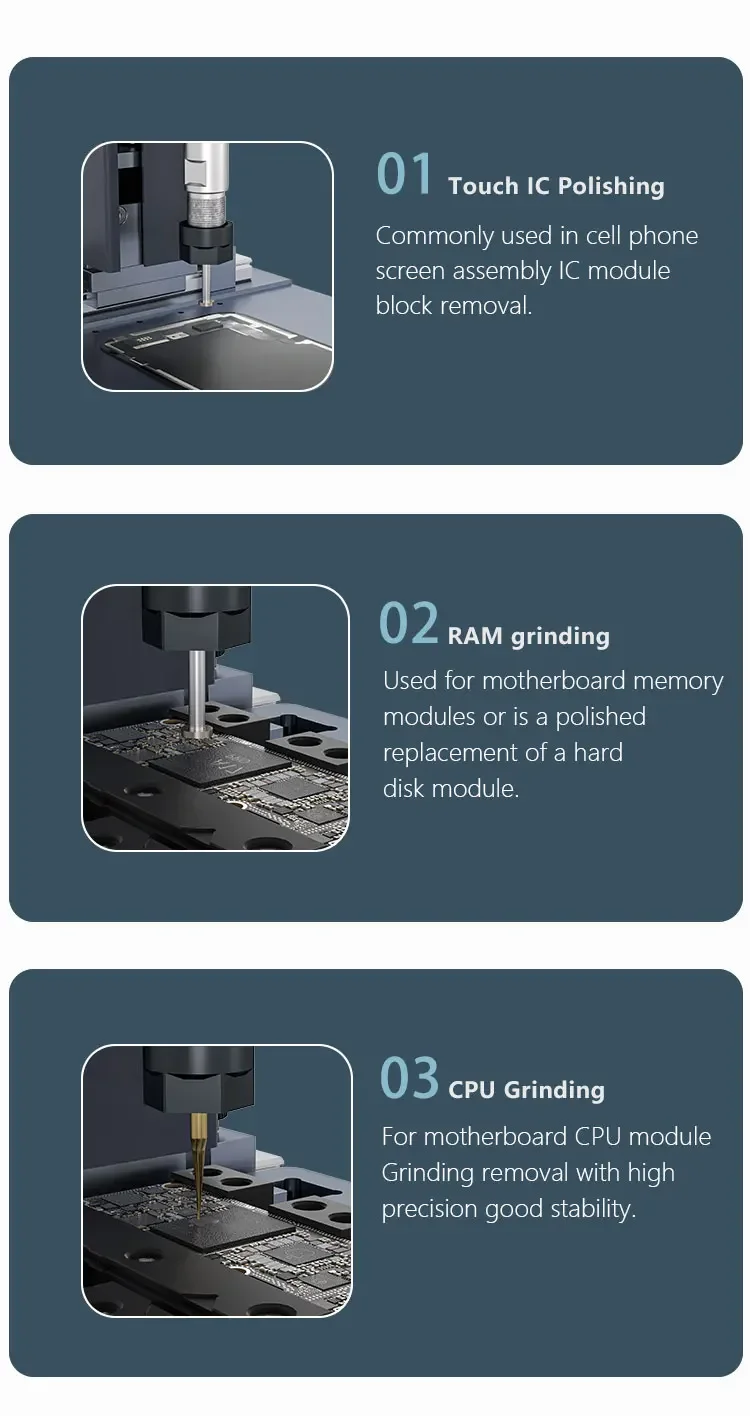 01 Touch IC Polishing

Commonly used in cell phone screen assembly IC module block removal.

02 RAM grinding

Used for motherboard memory modules or is a polished replacement of a hard disk module.

03 CPU Grinding

For motherboard CPU module Grinding removal with high precision good stability.