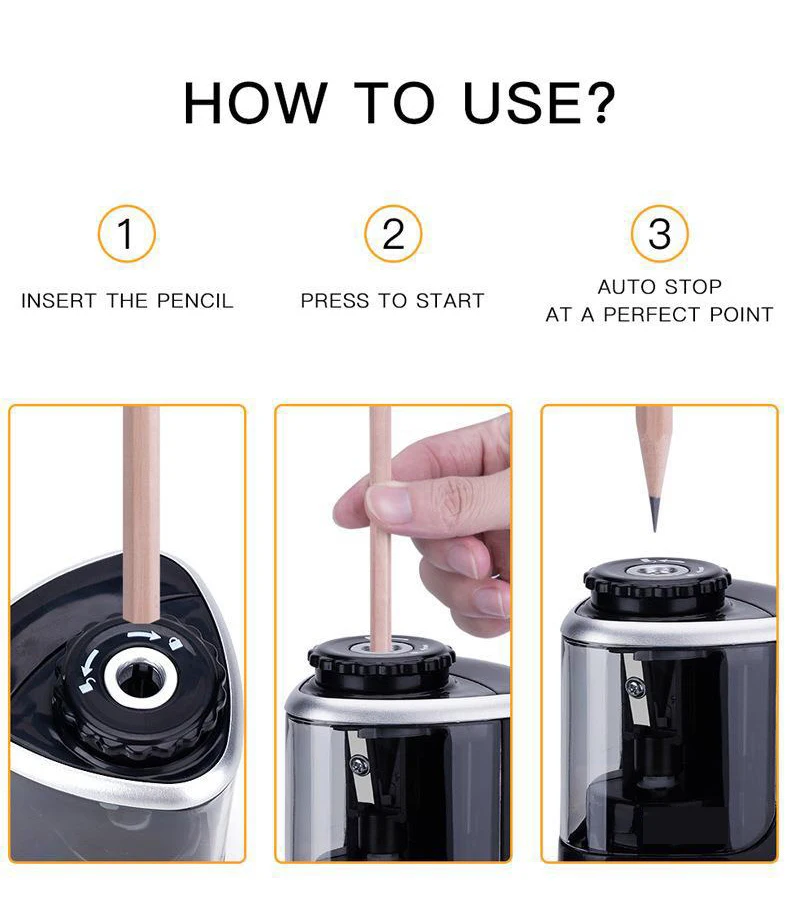 HOW TO USE?

1
INSERT THE PENCIL

2
PRESS TO START

3
AUTO STOP
AT A PERFECT POINT