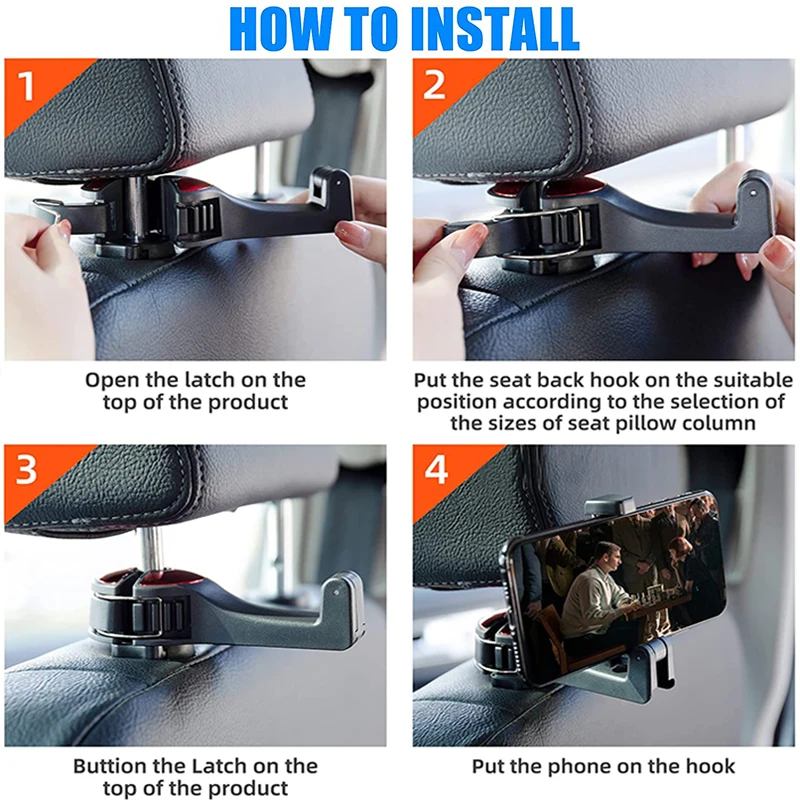 HOW TO INSTALL

1

Open the latch on the top of the product

2

Put the seat back hook on the suitable position according to the selection of the sizes of seat pillow column

3

Buttion the Latch on the top of the product

4

Put the phone on the hook