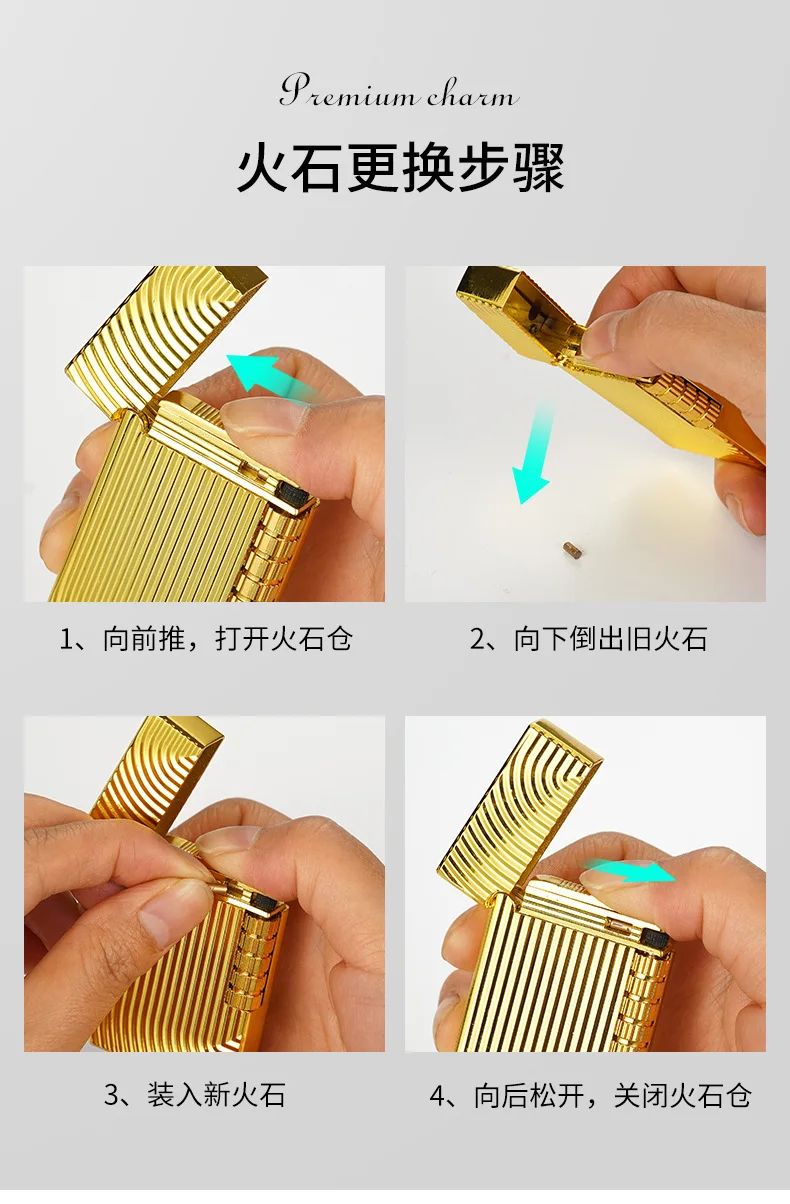 Premium charm

火石更换步骤

1、向前推，打开火石仓

2、向下倒出旧火石

3、装入新火石

4、向后松开，关闭火石仓