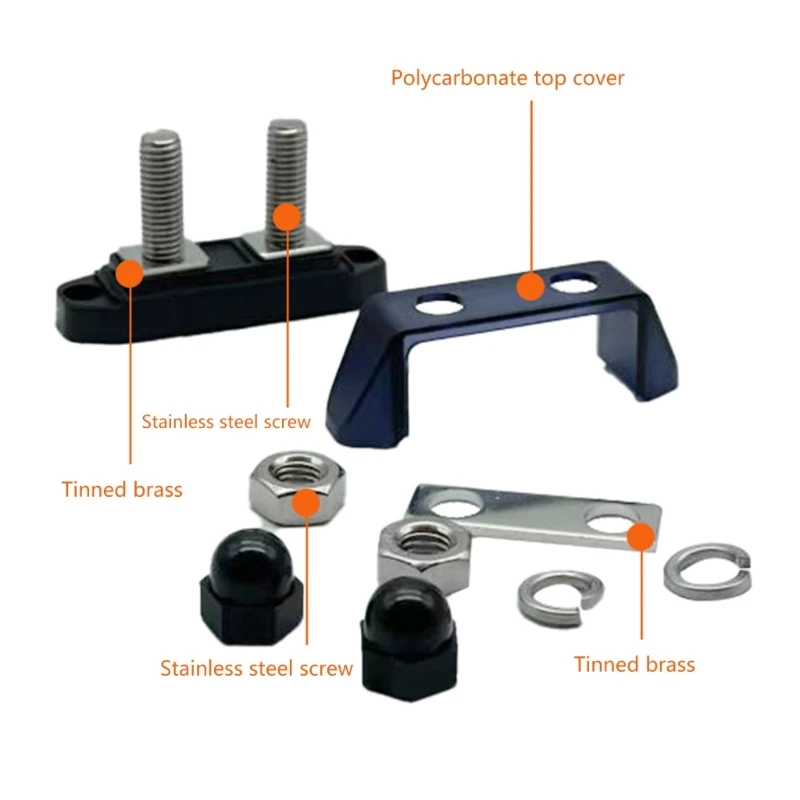 Polycarbonate top cover

Stainless steel screw

Tinned brass

Stainless steel screw

Tinned brass