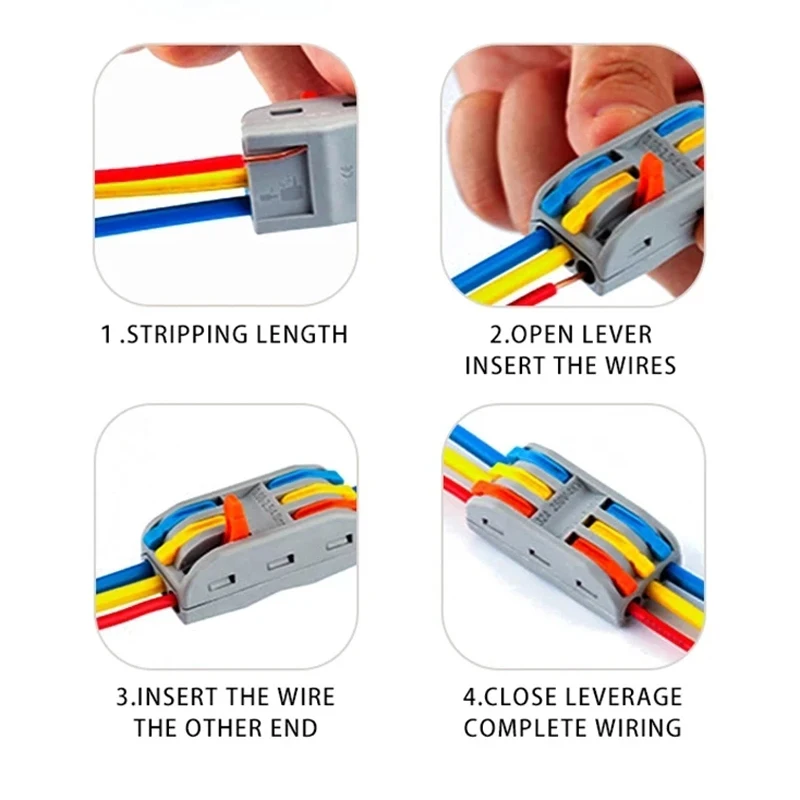 1 .STRIPPING LENGTH

2.OPEN LEVER
INSERT THE WIRES

3.INSERT THE WIRE
THE OTHER END

4.CLOSE LEVERAGE
COMPLETE WIRING