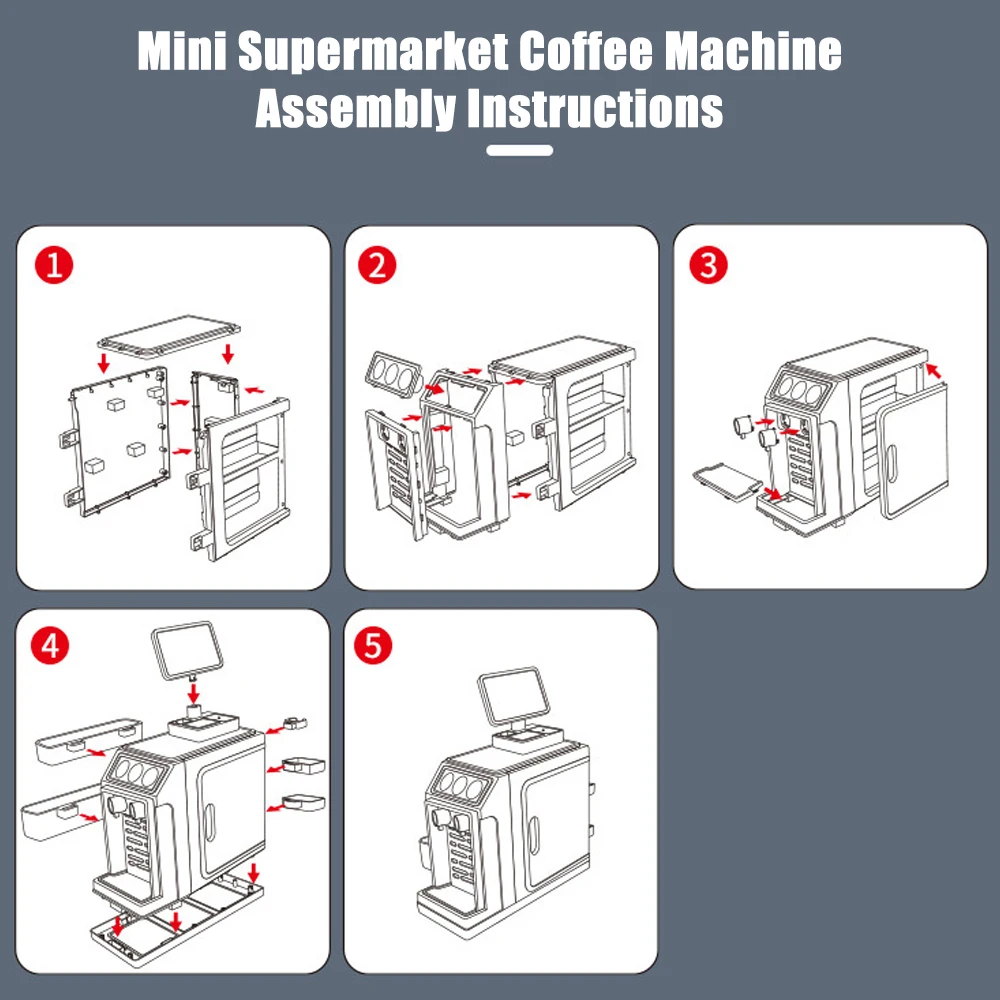 Mini Supermarket Coffee Machine
Assembly Instructions

1

2

3

4

5