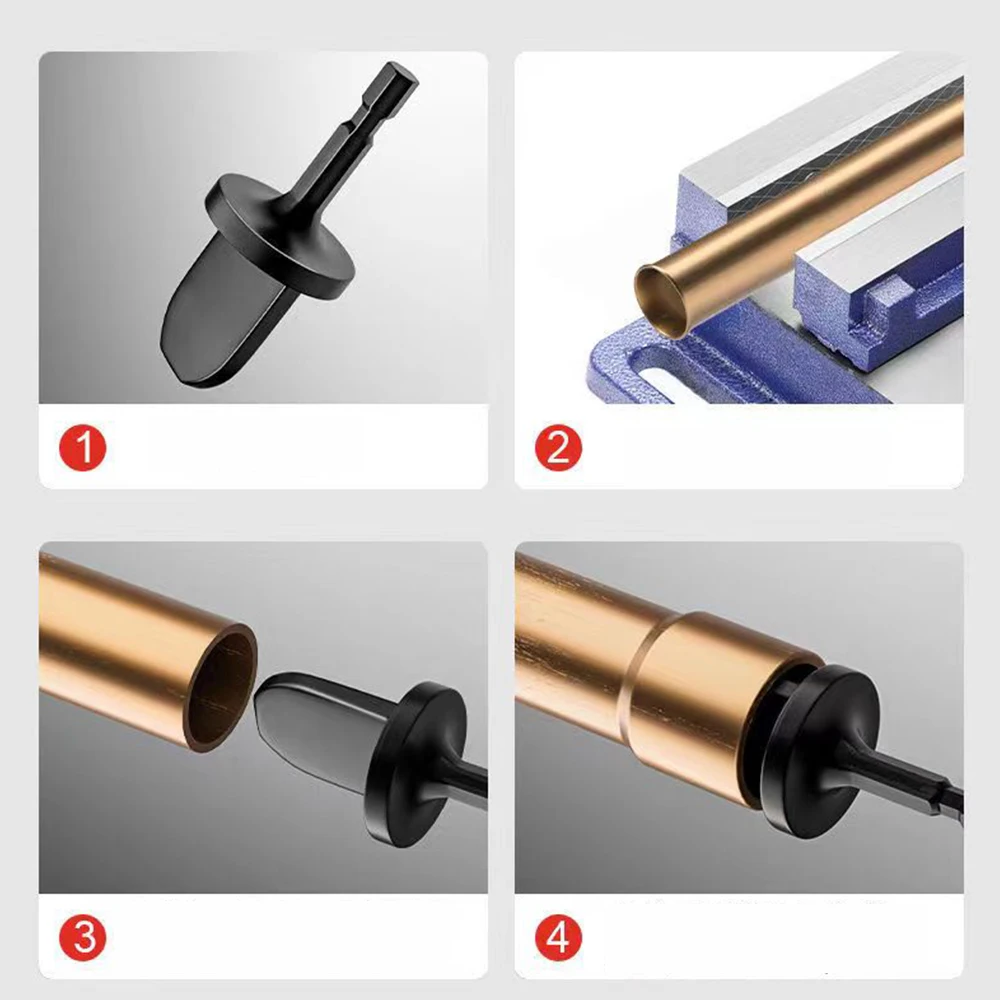 1

2

3

4