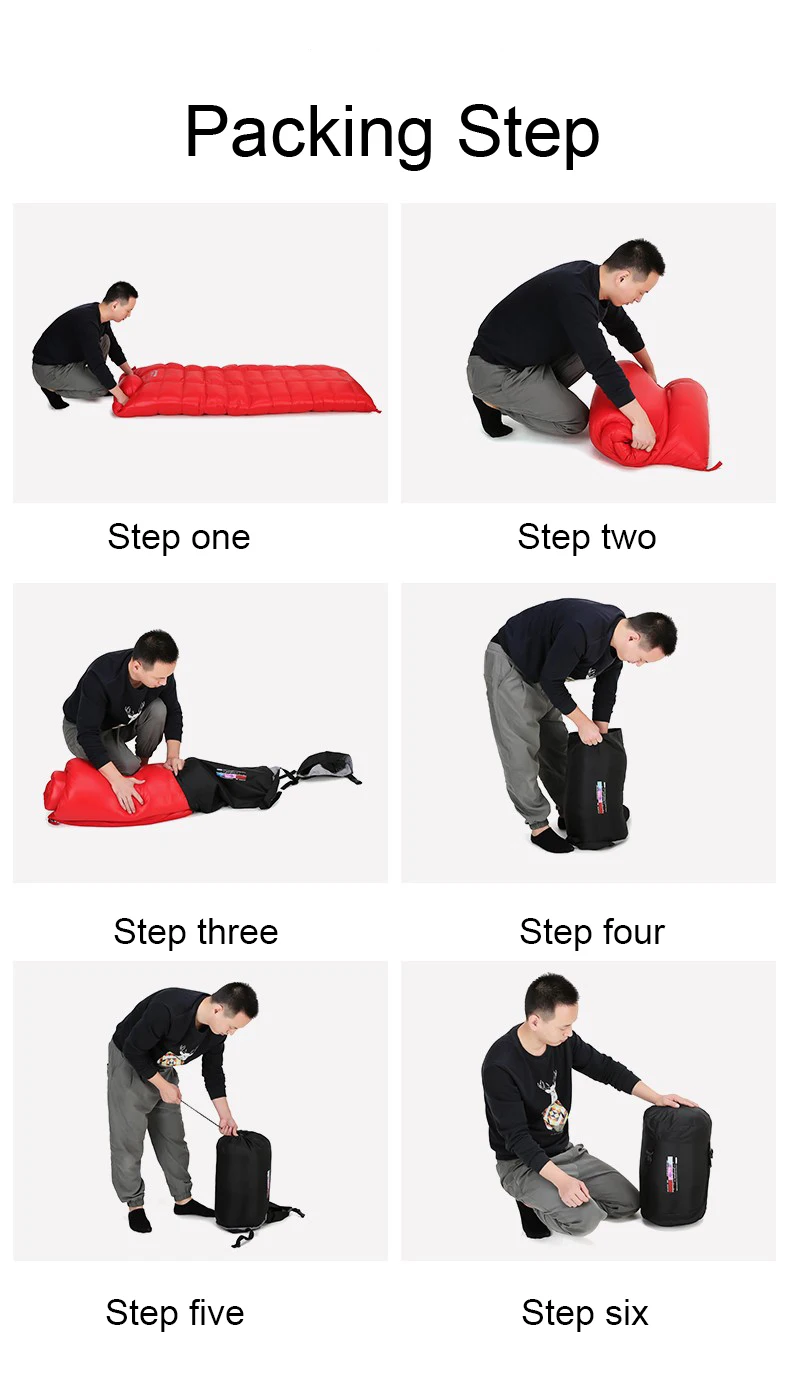 Packing Step

Step one

Step two

Step three

Step four

Step five

Step six