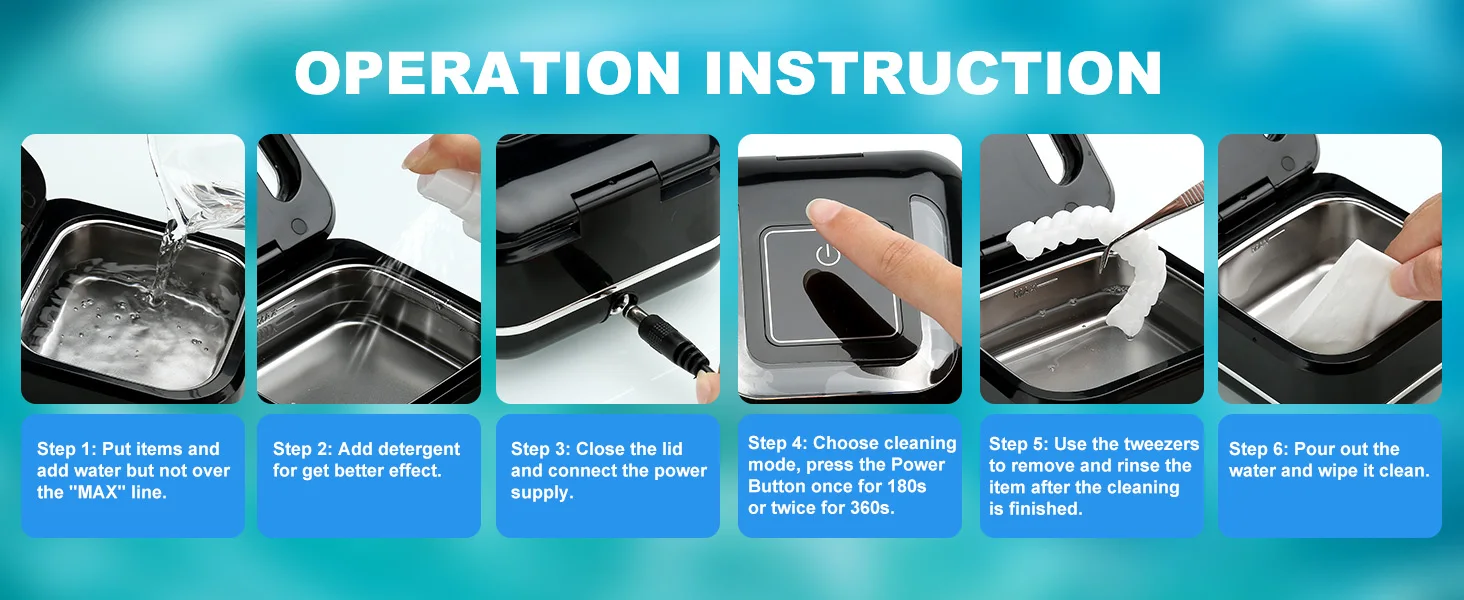 OPERATION INSTRUCTION

Step 1: Put items and add water but not over the "MAX" line.

Step 2: Add detergent for get better effect.

Step 3: Close the lid and connect the power supply.

Step 4: Choose cleaning mode, press the Power Button once for 180s or twice for 360s.

Step 5: Use the tweezers to remove and rinse the item after the cleaning is finished.

Step 6: Pour out the water and wipe it clean.