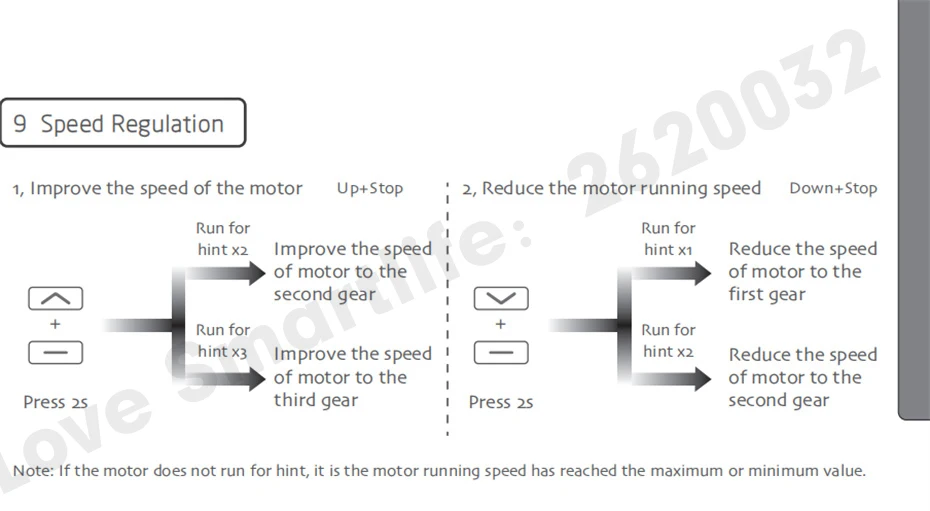 9 Speed Regulation

1, Improve the speed of the motor Up+Stop

+

Press 2s

Run for hint x2

Improve the speed of motor to the second gear

Run for hint x3

Improve the speed of motor to the third gear

2, Reduce the motor running speed Down+Stop

+

Press 2s

Run for hint x1

Reduce the speed of motor to the first gear

Run for hint x2

Reduce the speed of motor to the second gear

Note: If the motor does not run for hint, it is the motor running speed has reached the maximum or minimum value.

Love Smartlife: 2620032