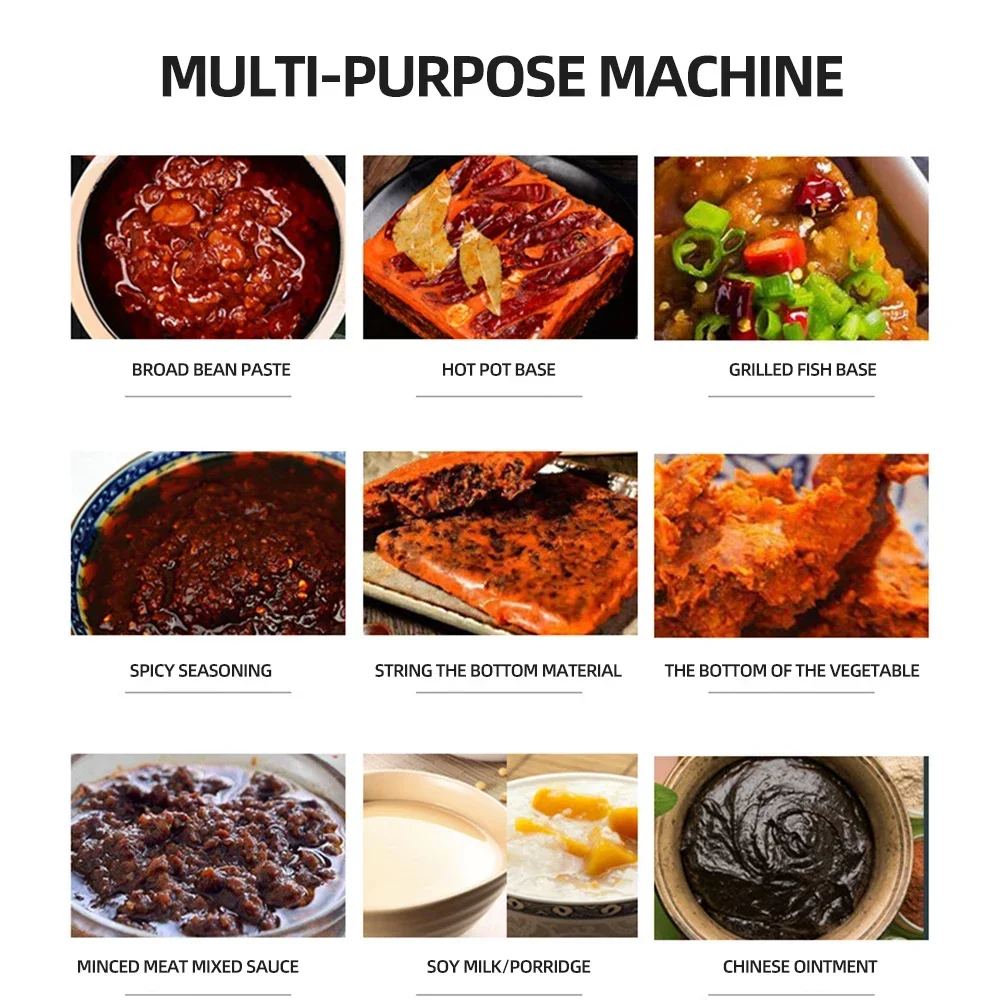 MULTI-PURPOSE MACHINE

BROAD BEAN PASTE

HOT POT BASE

GRILLED FISH BASE

SPICY SEASONING

STRING THE BOTTOM MATERIAL

THE BOTTOM OF THE VEGETABLE

MINCED MEAT MIXED SAUCE

SOY MILK/PORRIDGE

CHINESE OINTMENT