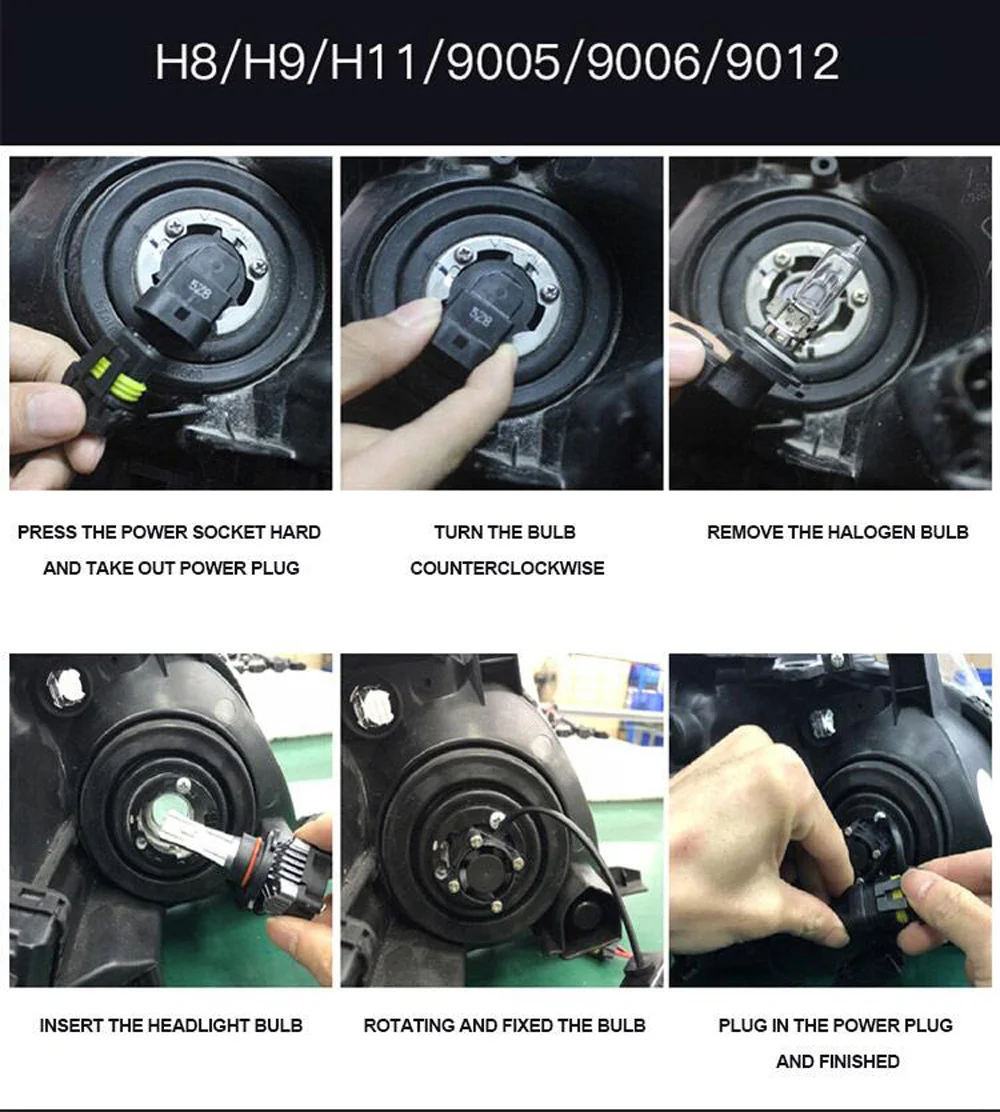 H8/H9/H11/9005/9006/9012

528

528

PRESS THE POWER SOCKET HARD AND TAKE OUT POWER PLUG

TURN THE BULB COUNTERCLOCKWISE

REMOVE THE HALOGEN BULB

INSERT THE HEADLIGHT BULB

ROTATING AND FIXED THE BULB

PLUG IN THE POWER PLUG AND FINISHED