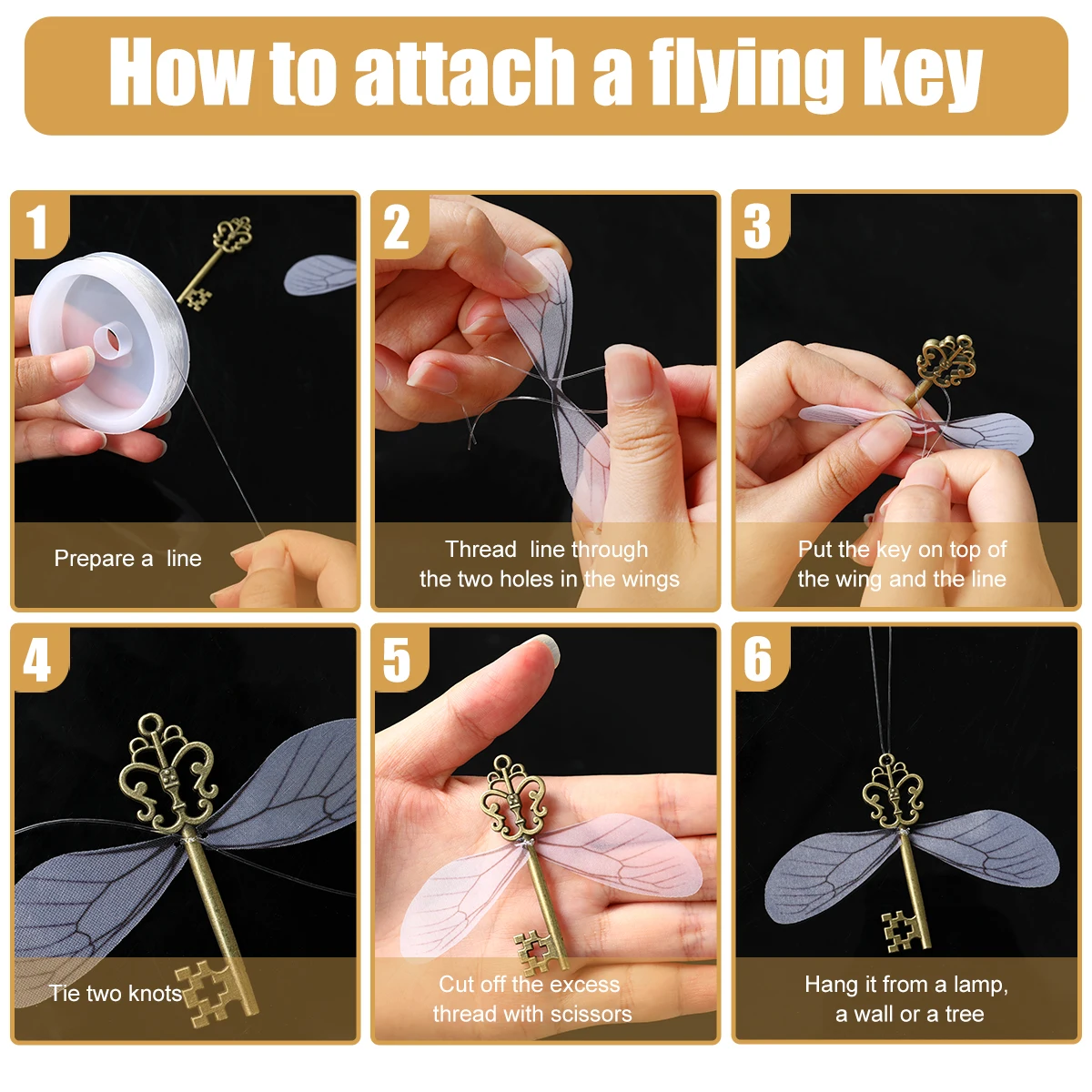 How to attach a flying key

1

Prepare a line

2

Thread line through the two holes in the wings

3

Put the key on top of the wing and the line

4

Tie two knots

5

Cut off the excess thread with scissors

6

Hang it from a lamp, a wall or a tree