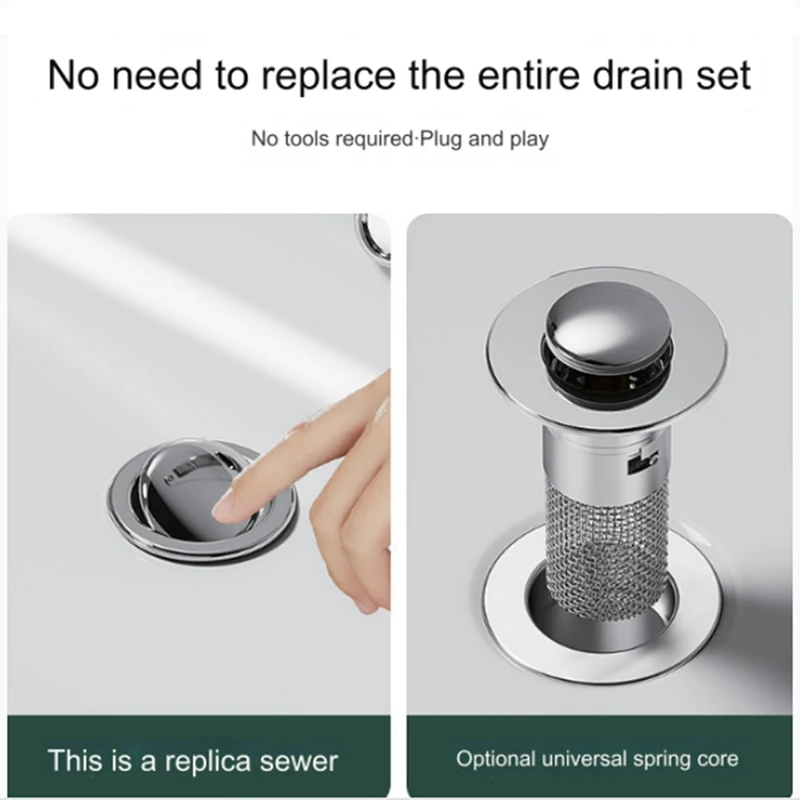 No need to replace the entire drain set

No tools required·Plug and play

This is a replica sewer

Optional universal spring core