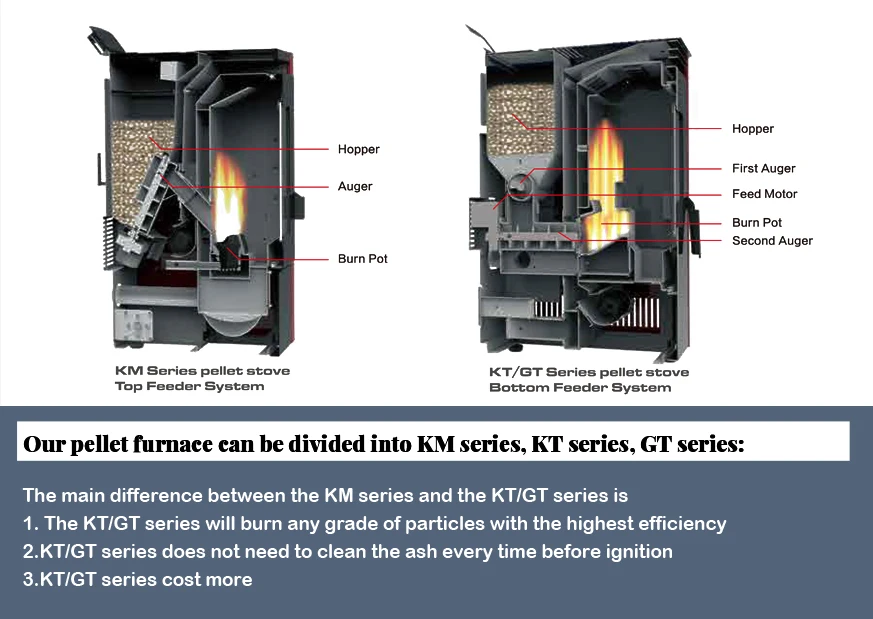 Hopper
Auger
Burn Pot

KM Series pellet stove
Top Feeder System

Hopper
First Auger
Feed Motor
Burn Pot
Second Auger

KT/GT Series pellet stove
Bottom Feeder System

Our pellet furnace can be divided into KM series, KT series, GT series:

The main difference between the KM series and the KT/GT series is
1. The KT/GT series will burn any grade of particles with the highest efficiency
2.KT/GT series does not need to clean the ash every time before ignition
3.KT/GT series cost more