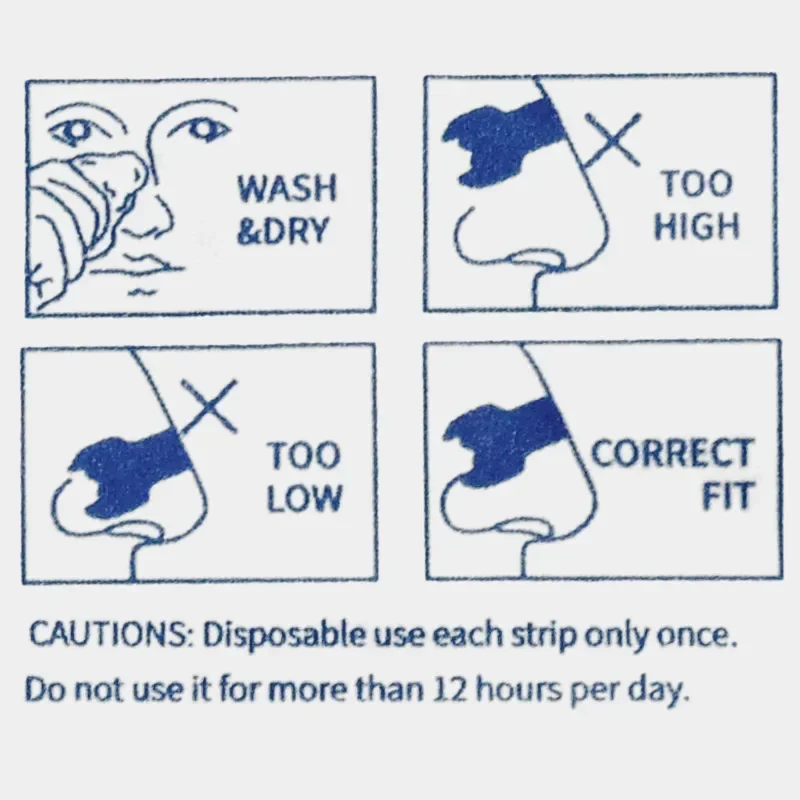 WASH
&DRY

TOO
HIGH

TOO
LOW

CORRECT
FIT

CAUTIONS: Disposable use each strip only once. Do not use it for more than 12 hours per day.