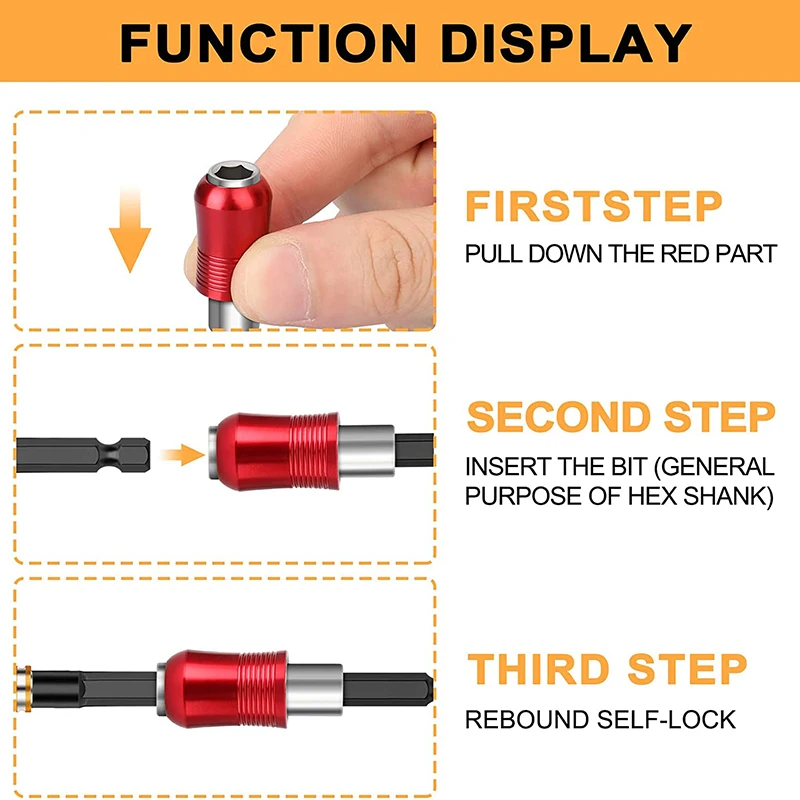 FUNCTION DISPLAY

FIRSTSTEP
PULL DOWN THE RED PART

SECOND STEP
INSERT THE BIT (GENERAL PURPOSE OF HEX SHANK)

THIRD STEP
REBOUND SELF-LOCK